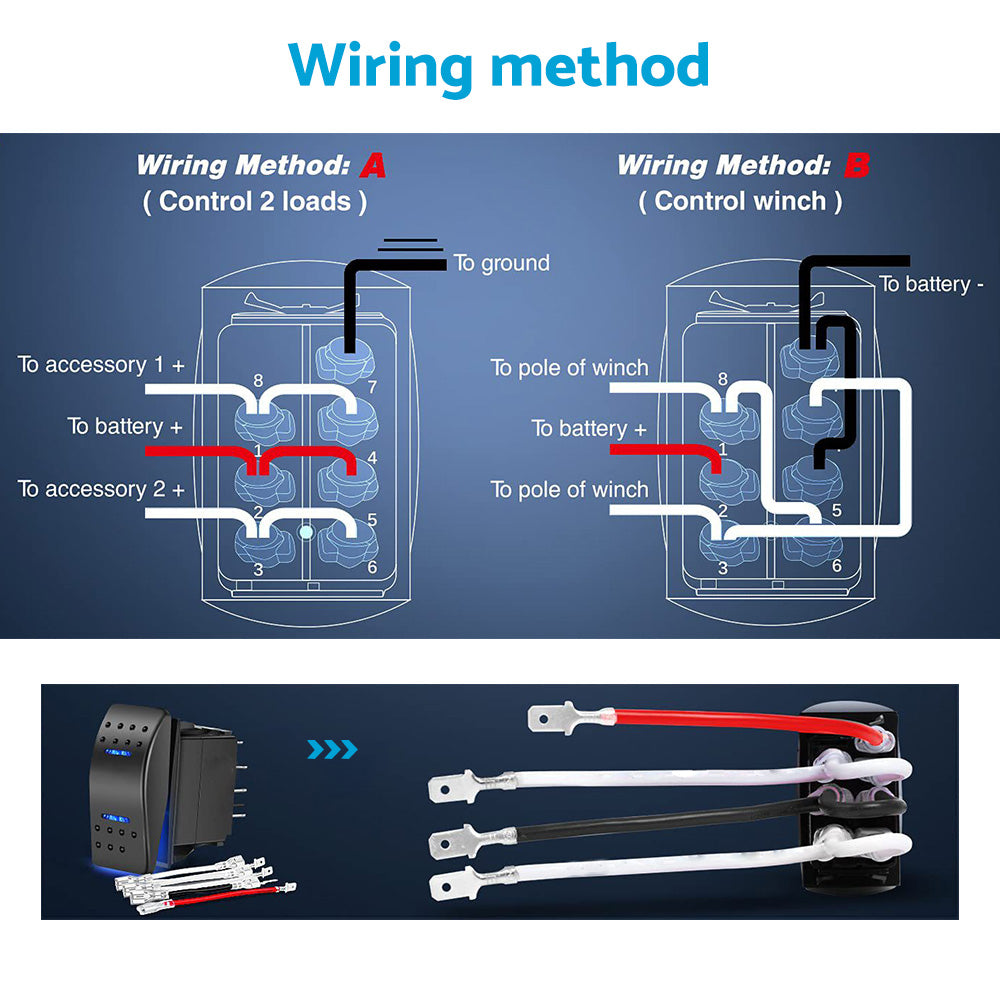 Wiring method

Wiring Method: A
( Control 2 loads )

To ground
To accessory 1 +
To battery +
To accessory 2 +
8
7
1
4
2
5
3
6

Wiring Method: B
( Control winch )

To battery -
To pole of winch
To battery +
To pole of winch
8
1
2
5
3
6