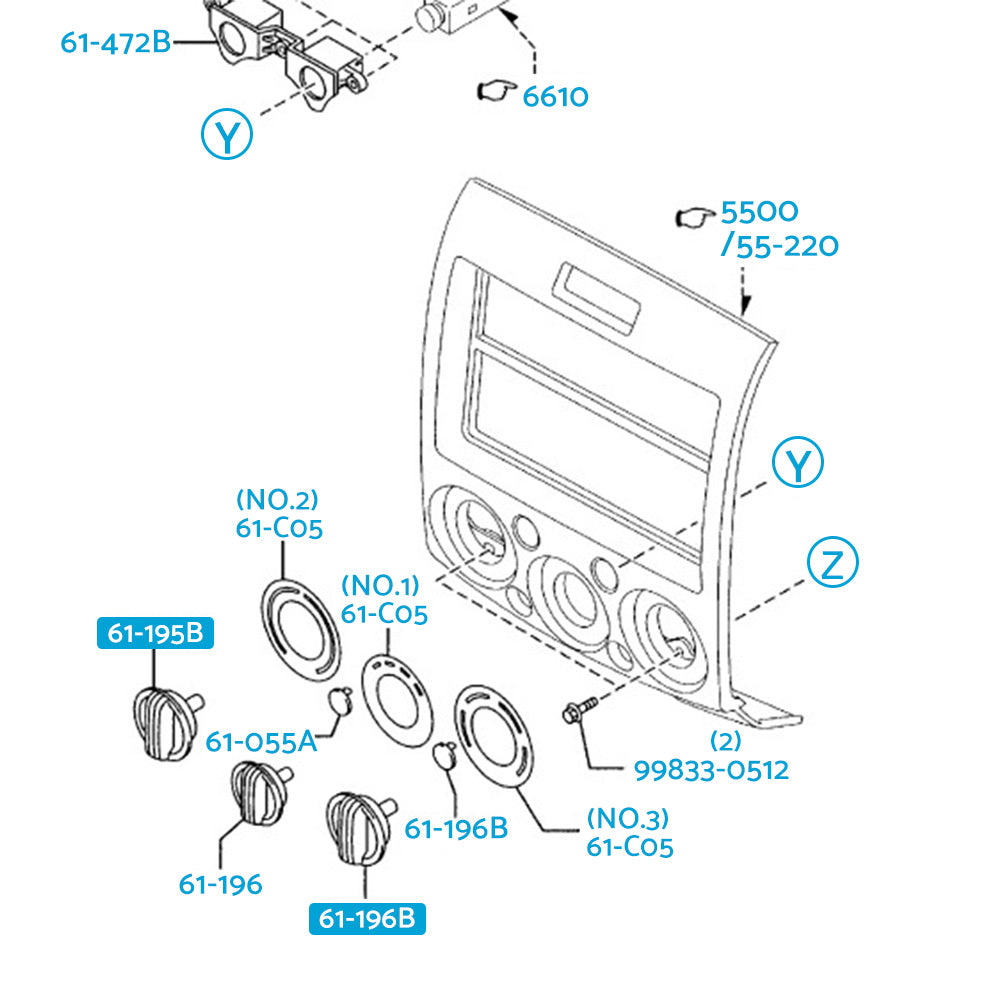 61-472B

6610

Y

5500
/55-220

Y

Z

(NO.2)
61-C05

(NO.1)
61-C05

61-195B

61-055A

(2)
99833-0512

61-196B

(NO.3)
61-C05

61-196

61-196B