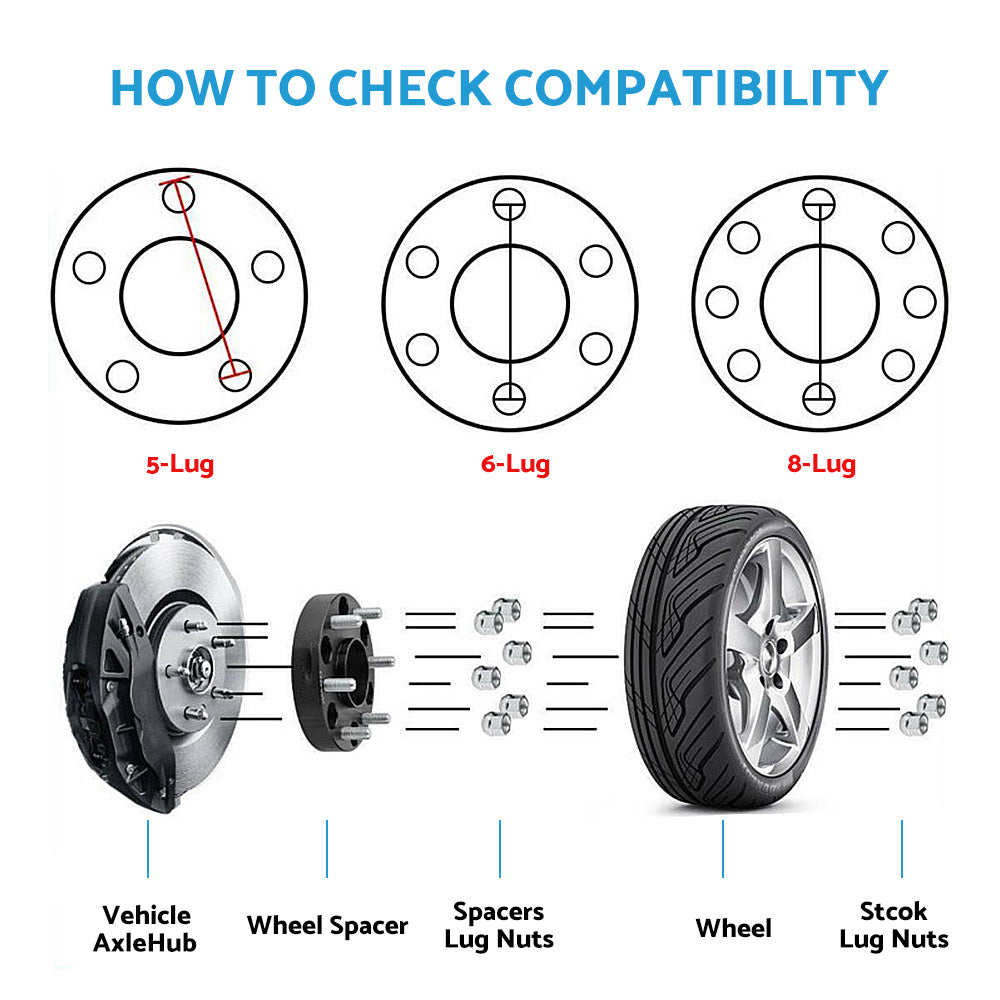 HOW TO CHECK COMPATIBILITY

5-Lug

6-Lug

8-Lug

Vehicle AxleHub

Wheel Spacer

Spacers Lug Nuts

Wheel

Stcok Lug Nuts