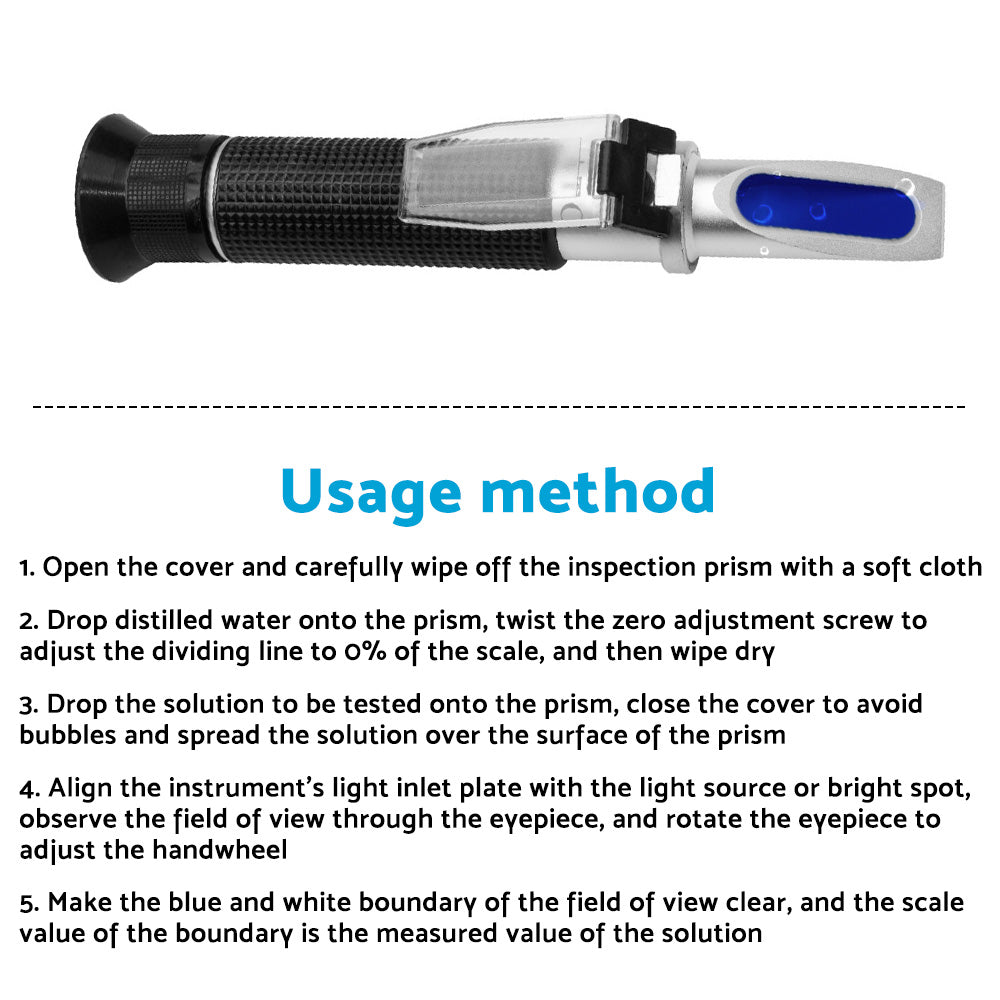 Usage method

1. Open the cover and carefully wipe off the inspection prism with a soft cloth

2. Drop distilled water onto the prism, twist the zero adjustment screw to adjust the dividing line to 0% of the scale, and then wipe dry

3. Drop the solution to be tested onto the prism, close the cover to avoid bubbles and spread the solution over the surface of the prism

4. Align the instrument's light inlet plate with the light source or bright spot, observe the field of view through the eyepiece, and rotate the eyepiece to adjust the handwheel

5. Make the blue and white boundary of the field of view clear, and the scale value of the boundary is the measured value of the solution