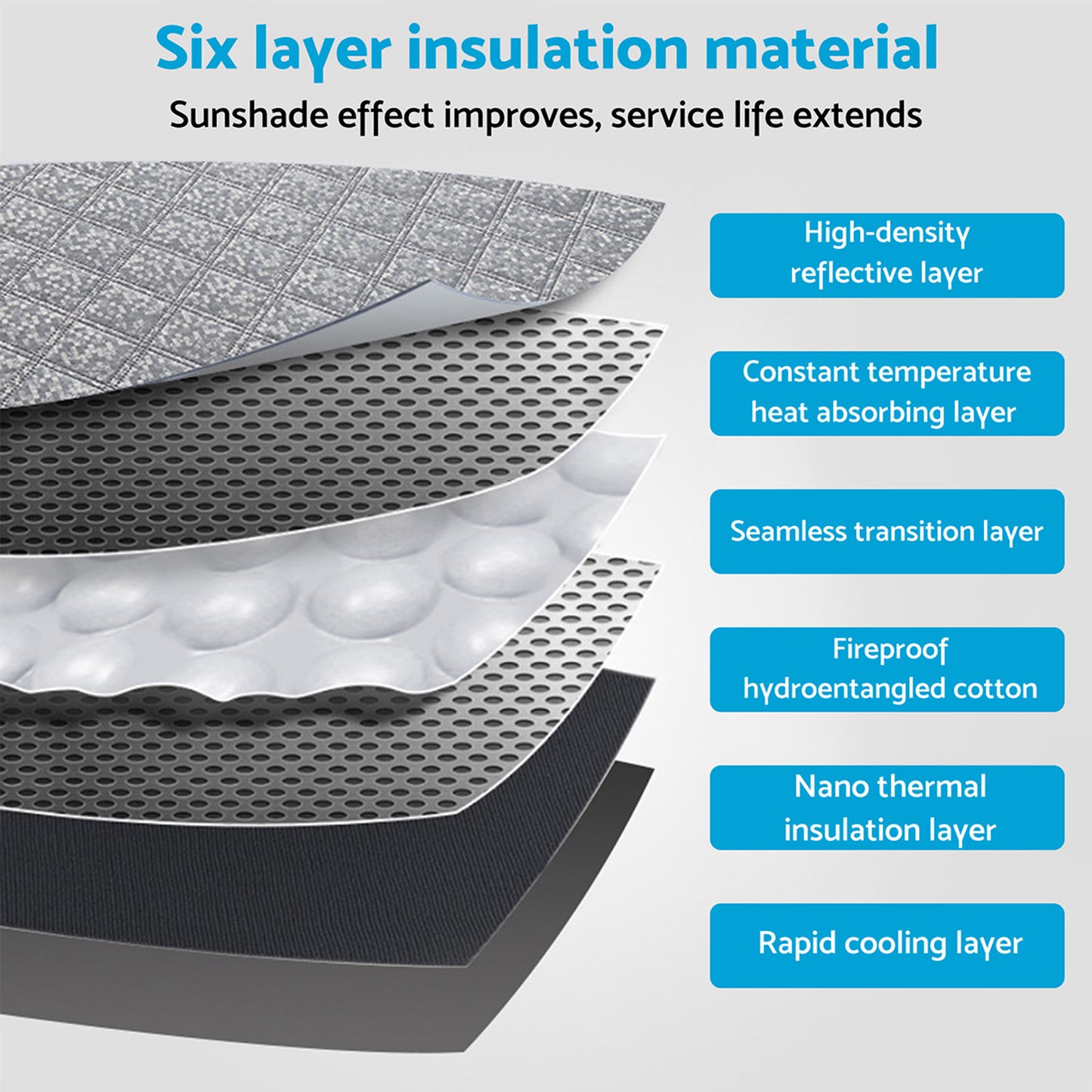 Six layer insulation material

Sunshade effect improves, service life extends

High-density reflective layer

Constant temperature heat absorbing layer

Seamless transition layer

Fireproof hydroentangled cotton

Nano thermal insulation layer

Rapid cooling layer