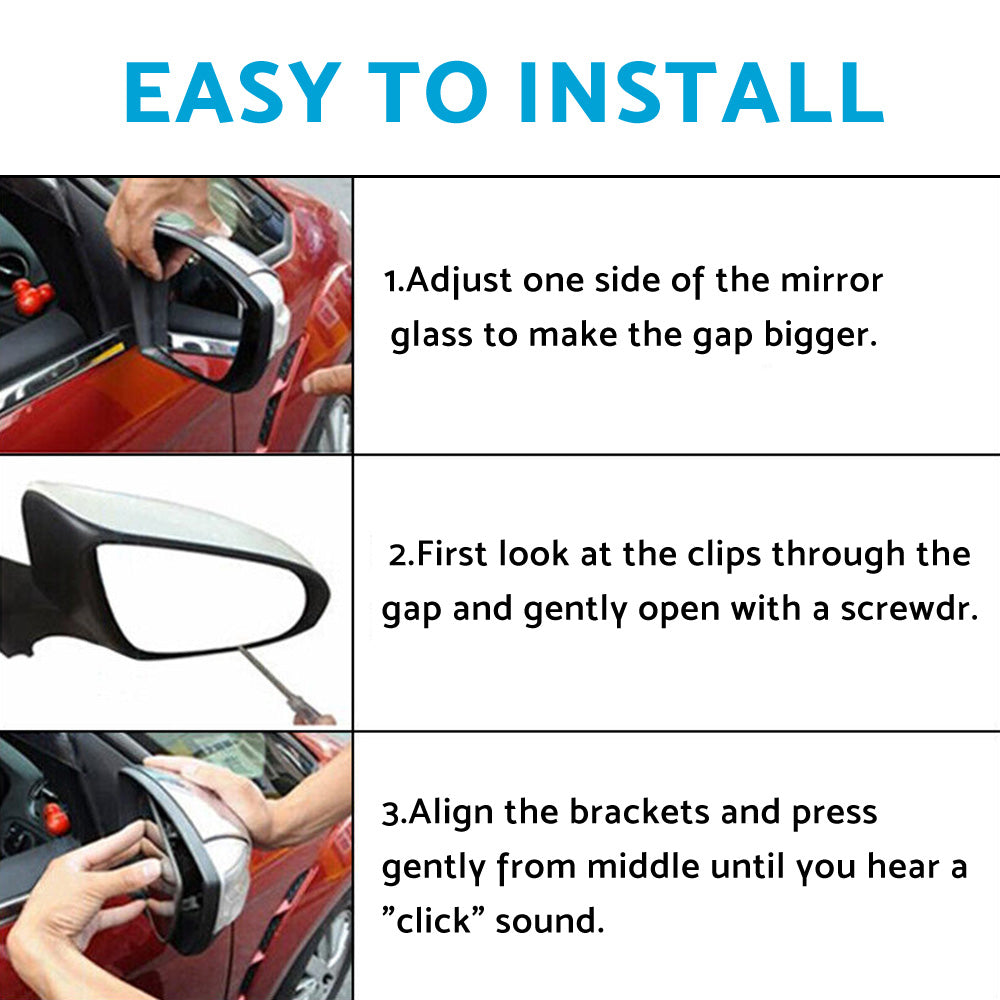 EASY TO INSTALL

1.Adjust one side of the mirror glass to make the gap bigger.

2.First look at the clips through the gap and gently open with a screwdr.

3.Align the brackets and press gently from middle until you hear a ”click” sound.