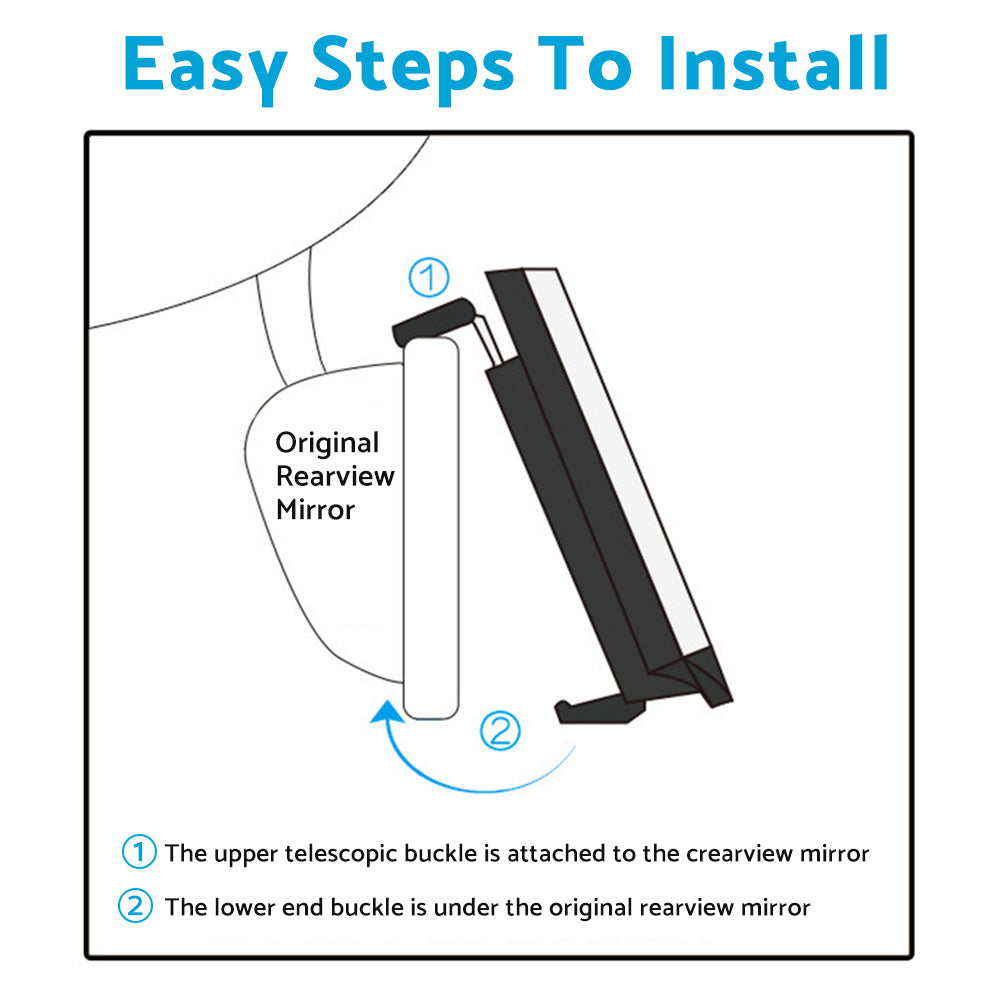 Easy Steps To Install

①

Original Rearview Mirror

②

① The upper telescopic buckle is attached to the crearview mirror

② The lower end buckle is under the original rearview mirror