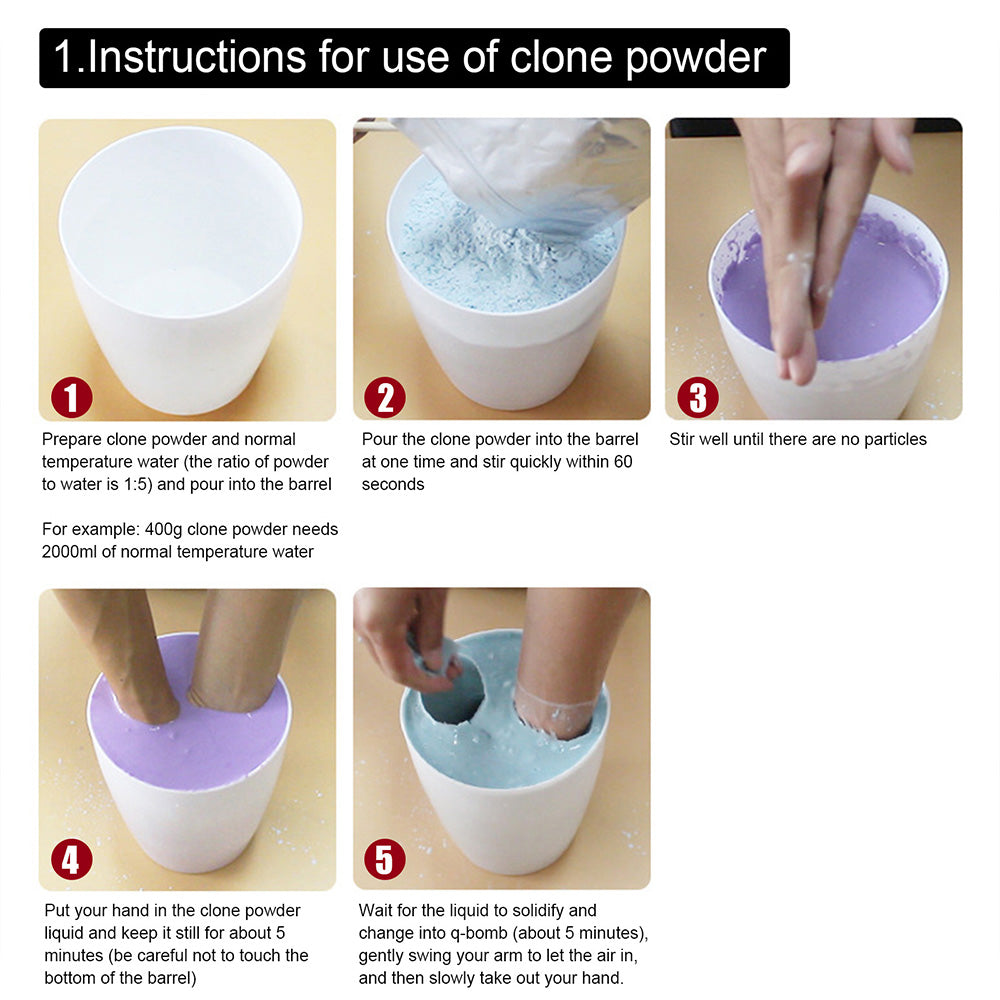 1.Instructions for use of clone powder

1

Prepare clone powder and normal temperature water (the ratio of powder to water is 1:5) and pour into the barrel

For example: 400g clone powder needs 2000ml of normal temperature water

2

Pour the clone powder into the barrel at one time and stir quickly within 60 seconds

3

Stir well until there are no particles

4

Put your hand in the clone powder liquid and keep it still for about 5 minutes (be careful not to touch the bottom of the barrel)

5

Wait for the liquid to solidify and change into q-bomb (about 5 minutes), gently swing your arm to let the air in, and then slowly take out your hand.