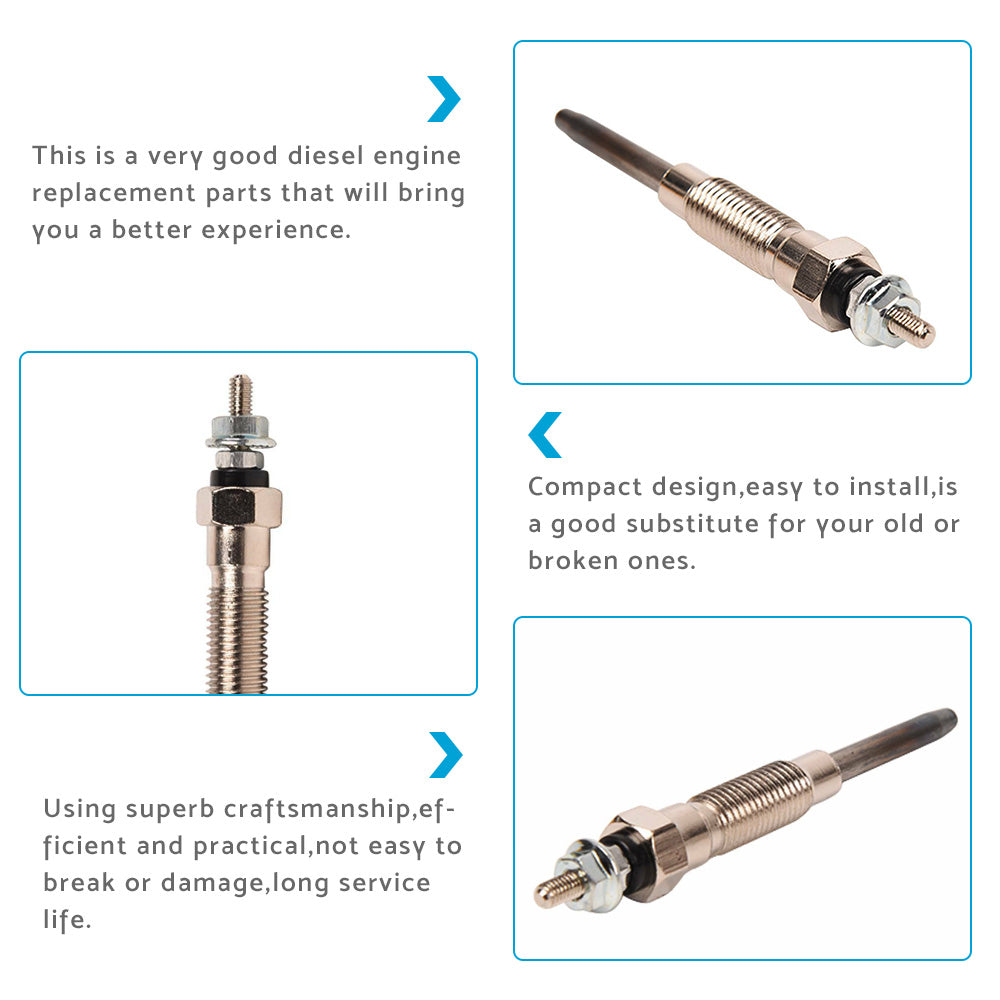 This is a very good diesel engine replacement parts that will bring you a better experience.

Compact design,easy to install,is a good substitute for your old or broken ones.

Using superb craftsmanship,efficient and practical,not easy to break or damage,long service life.