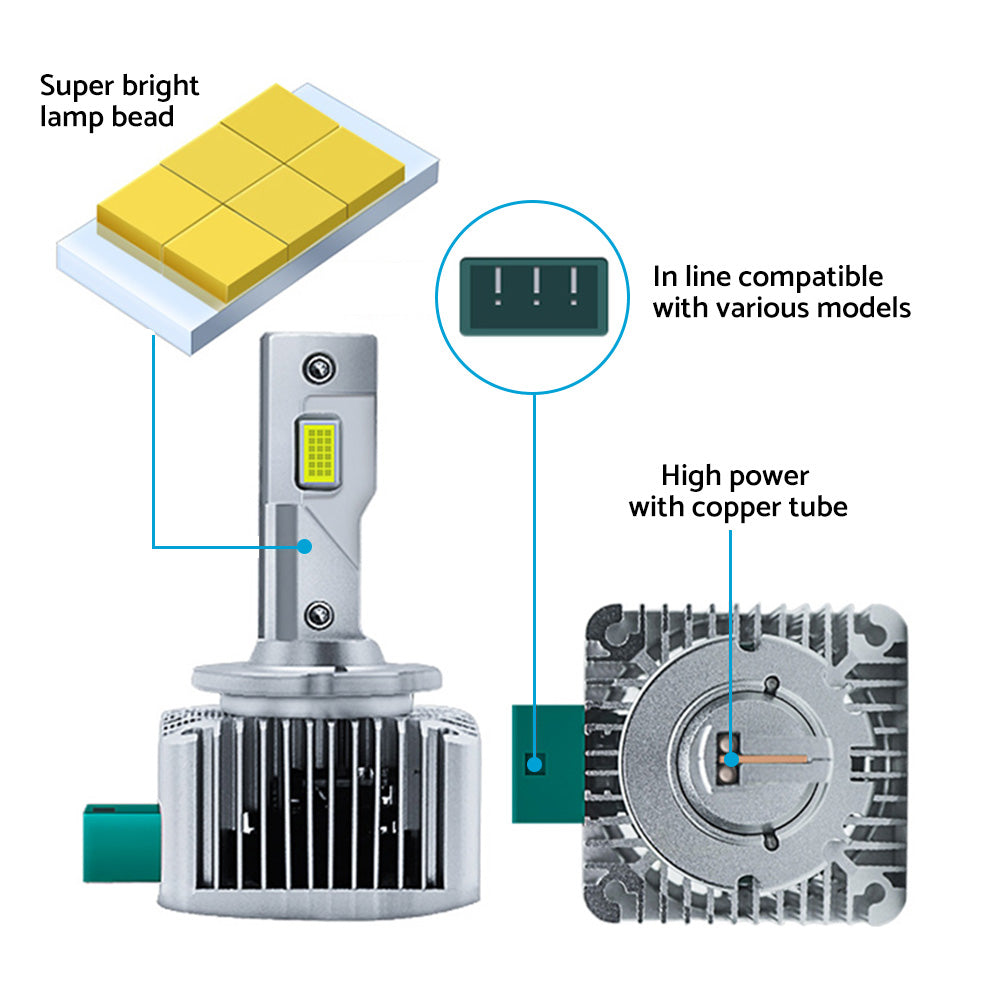 Super bright lamp bead

In line compatible with various models

High power with copper tube