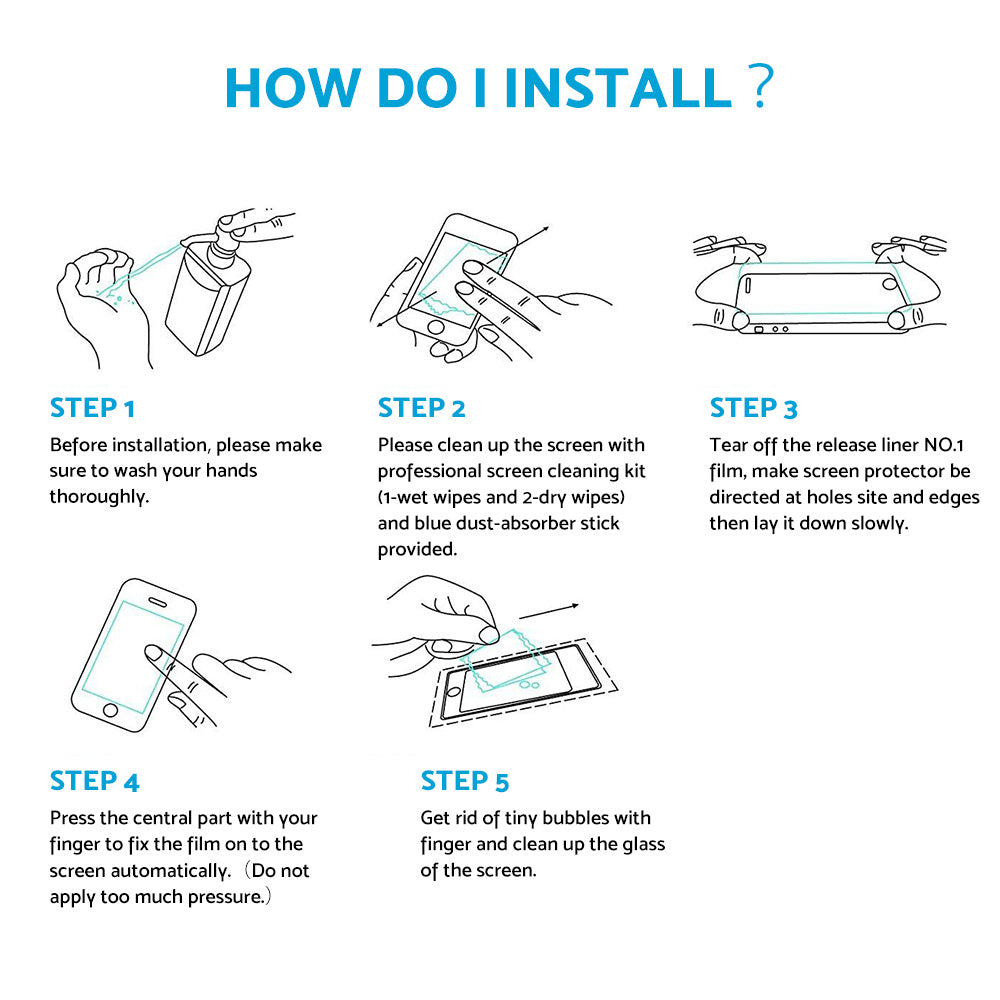 HOW DO I INSTALL？

STEP 1
Before installation, please make sure to wash your hands thoroughly.

STEP 2
Please clean up the screen with professional screen cleaning kit (1-wet wipes and 2-dry wipes) and blue dust-absorber stick provided.

STEP 3
Tear off the release liner NO.1 film, make screen protector be directed at holes site and edges then lay it down slowly.

STEP 4
Press the central part with your finger to fix the film on to the screen automatically.（Do not apply too much pressure.）

STEP 5
Get rid of tiny bubbles with finger and clean up the glass of the screen.