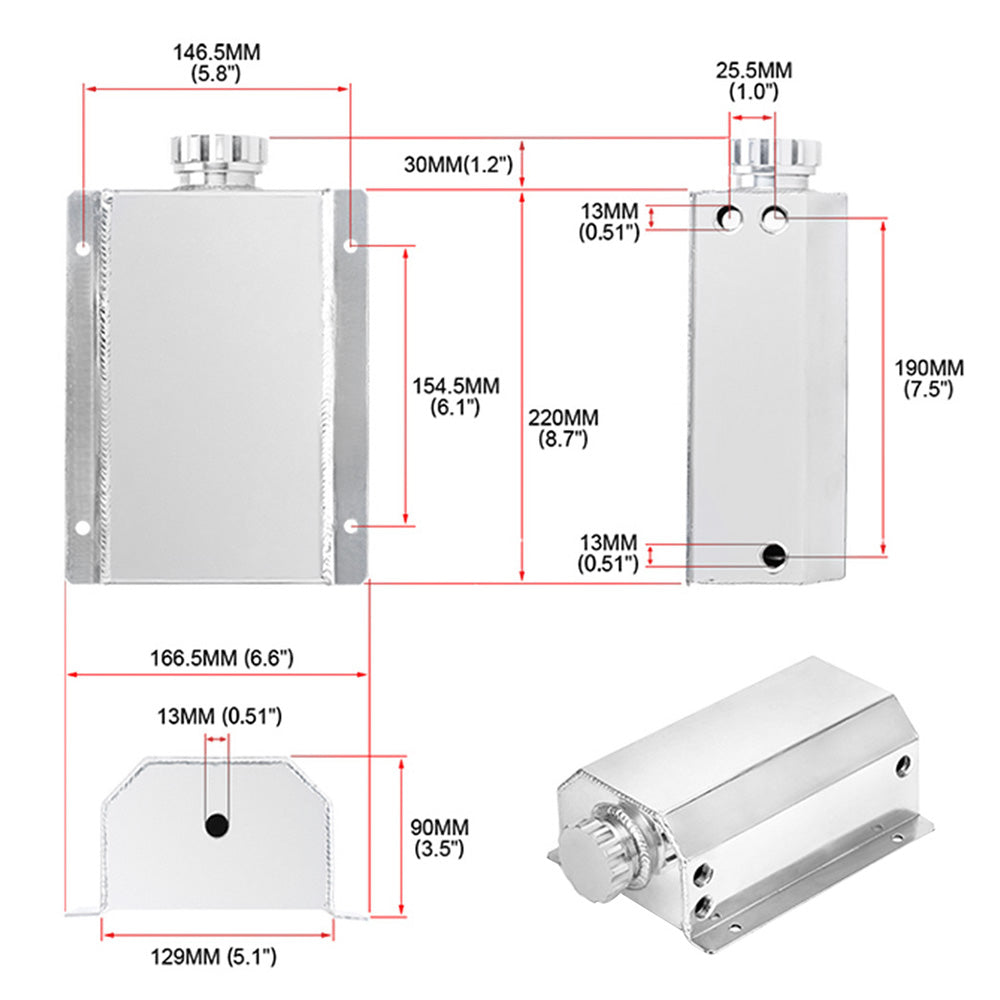 146.5MM
(5.8")

25.5MM
(1.0")

30MM(1.2")

13MM
(0.51")

154.5MM
(6.1")

220MM
(8.7")

190MM
(7.5")

13MM
(0.51")

166.5MM (6.6")

13MM (0.51")

90MM
(3.5")

129MM (5.1")