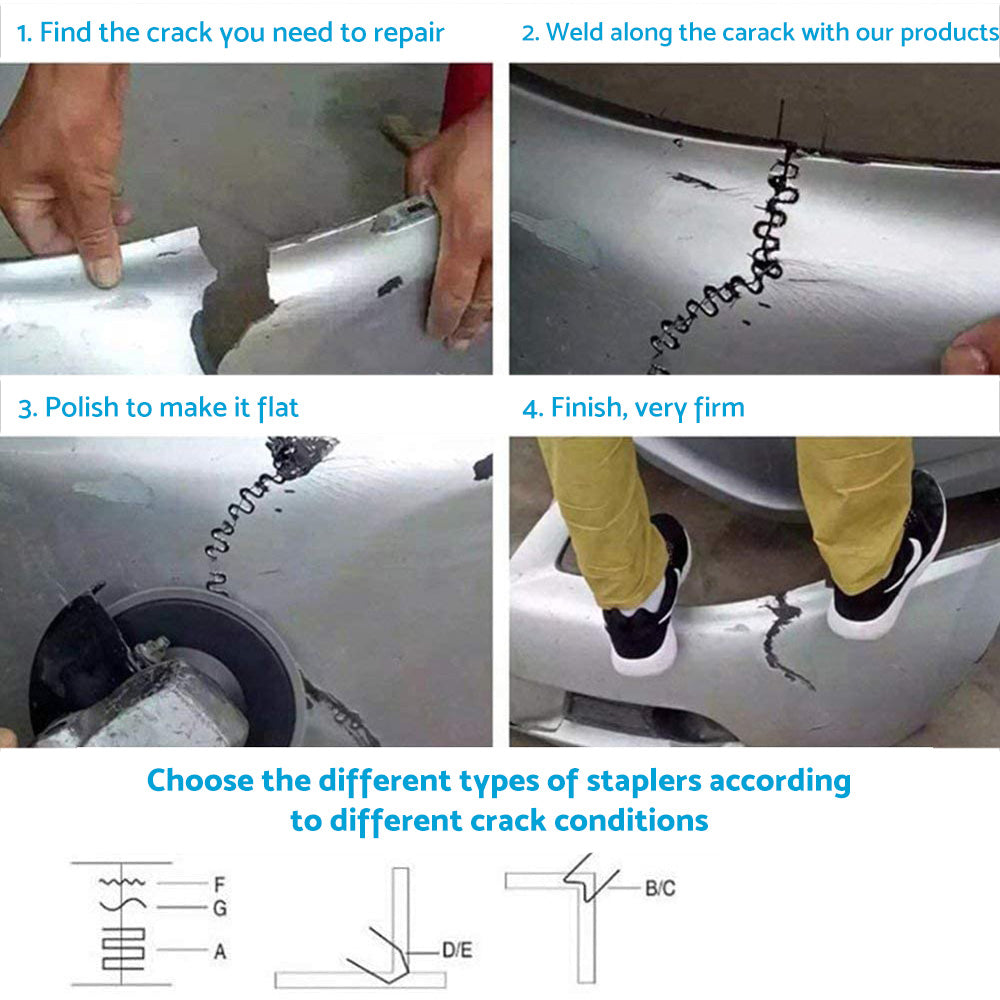 1. Find the crack you need to repair

2. Weld along the carack with our products

3. Polish to make it flat

4. Finish, very firm

Choose the different types of staplers according to different crack conditions

F
G
A

D/E

B/C