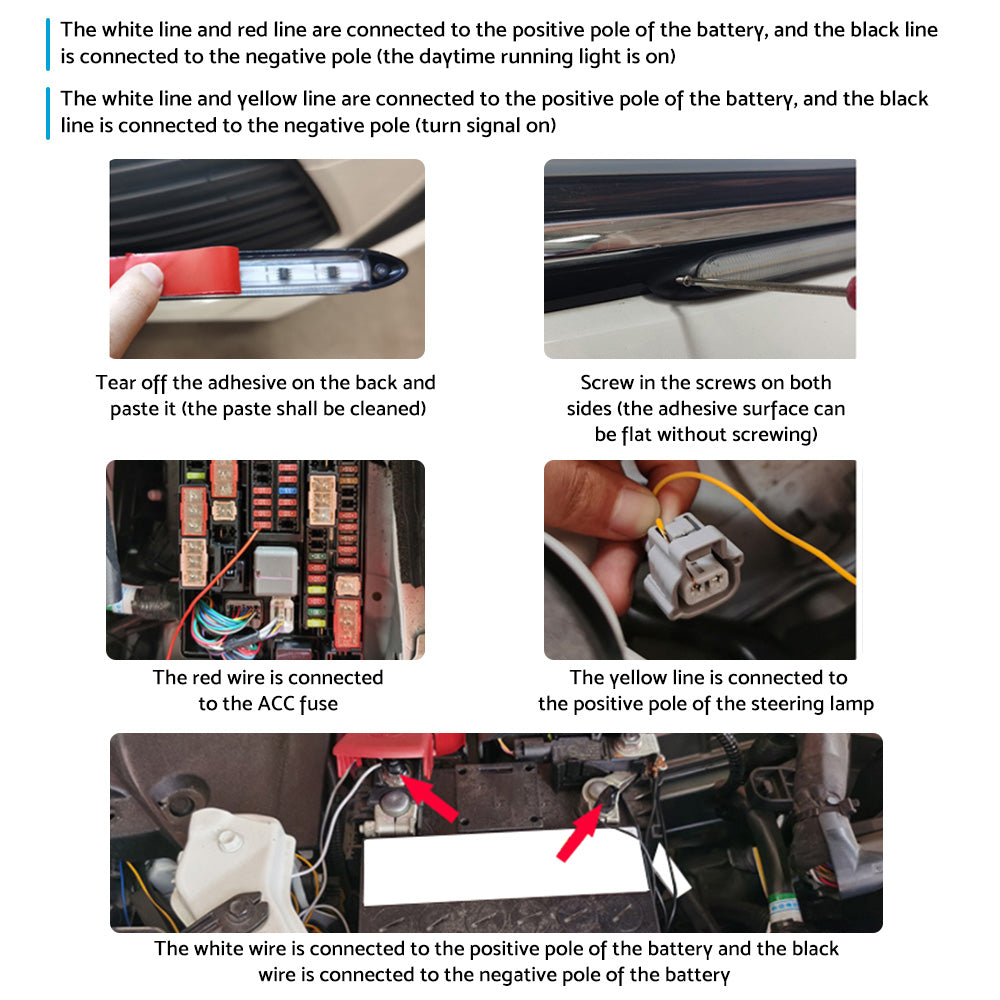 The white line and red line are connected to the positive pole of the battery, and the black line is connected to the negative pole (the daytime running light is on)

The white line and yellow line are connected to the positive pole of the battery, and the black line is connected to the negative pole (turn signal on)

Tear off the adhesive on the back and paste it (the paste shall be cleaned)

Screw in the screws on both sides (the adhesive surface can be flat without screwing)

The red wire is connected to the ACC fuse

The yellow line is connected to the positive pole of the steering lamp

The white wire is connected to the positive pole of the battery and the black wire is connected to the negative pole of the battery