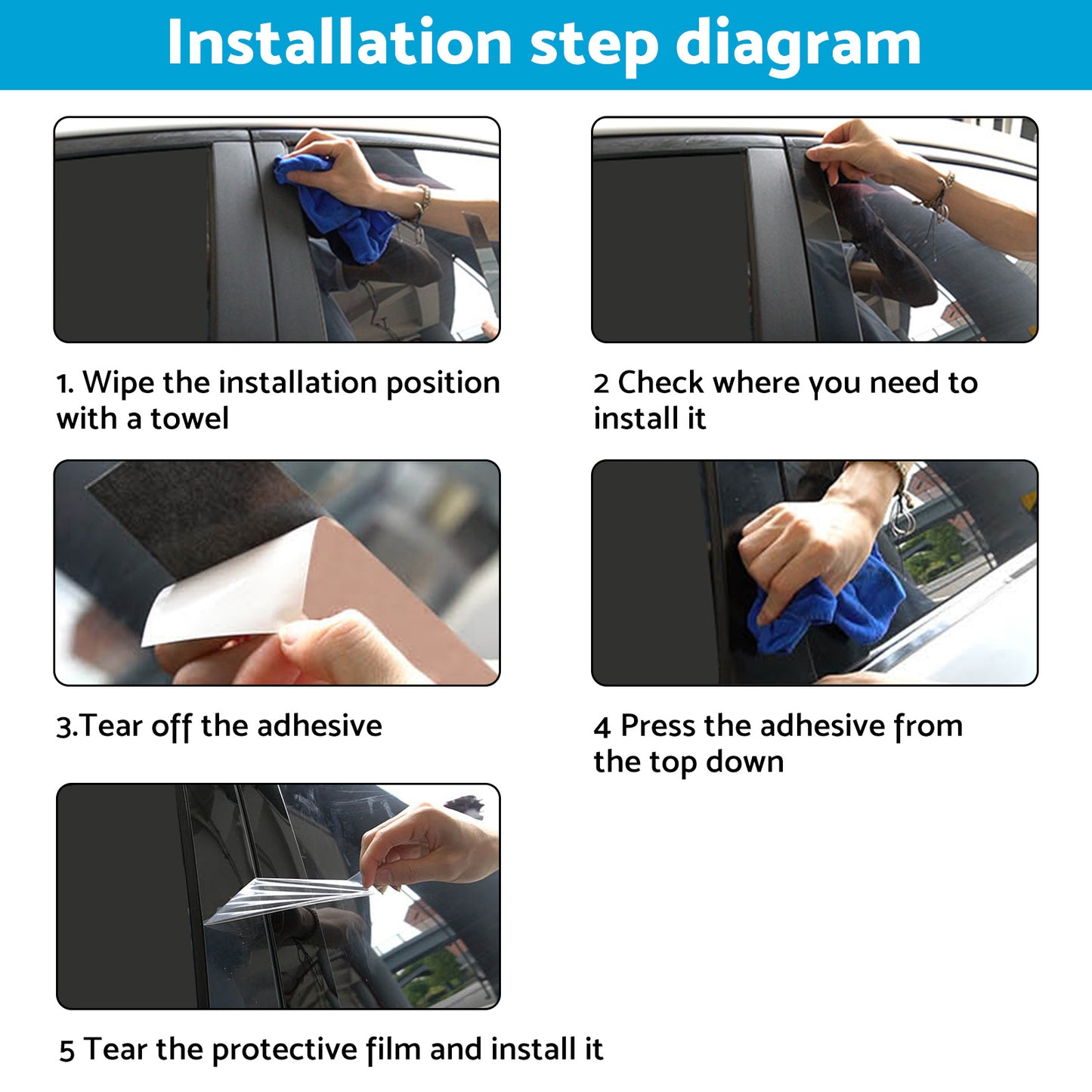 Installation step diagram

1. Wipe the installation position with a towel

2 Check where you need to install it

3.Tear off the adhesive

4 Press the adhesive from the top down

5 Tear the protective film and install it