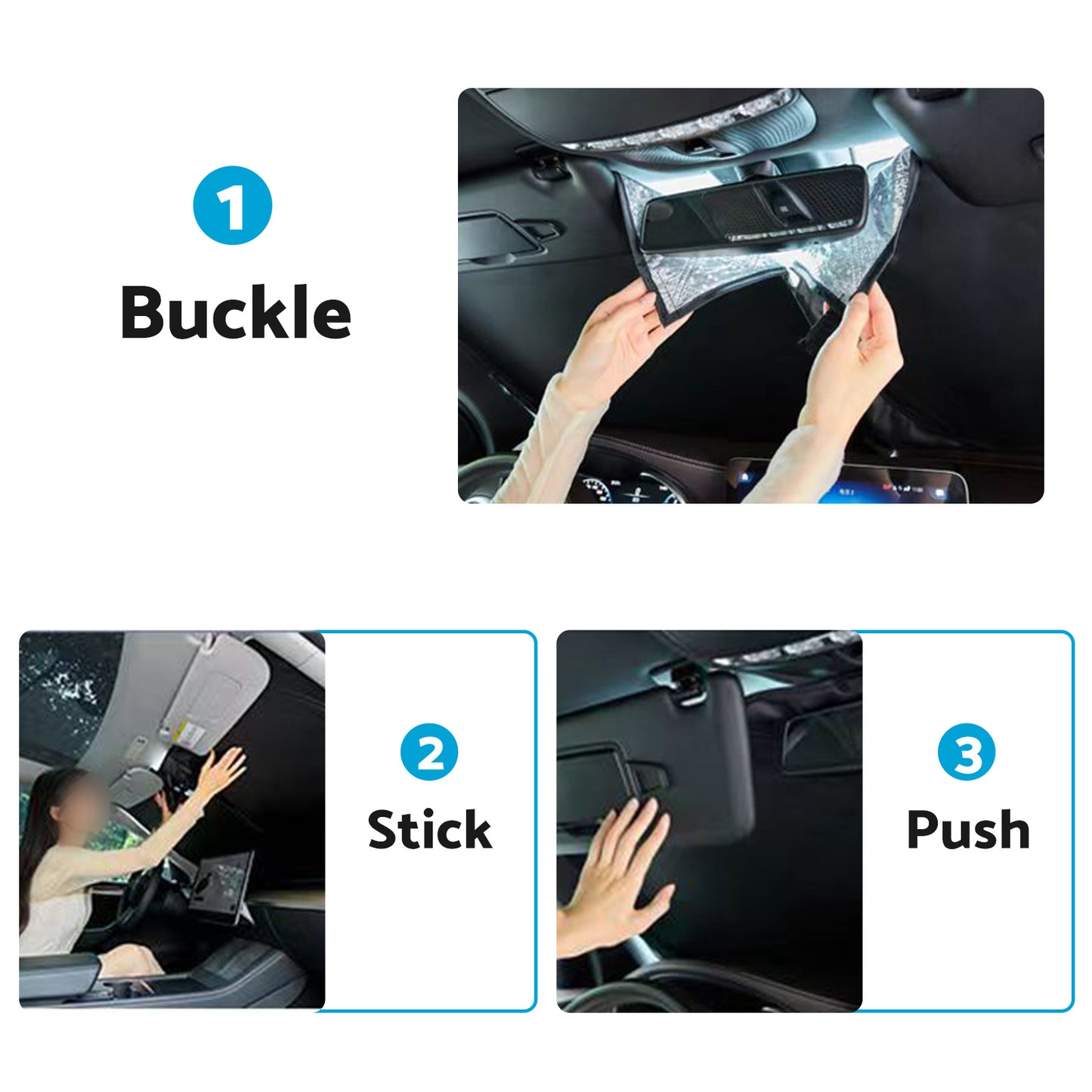 1
Buckle

2
Stick

3
Push