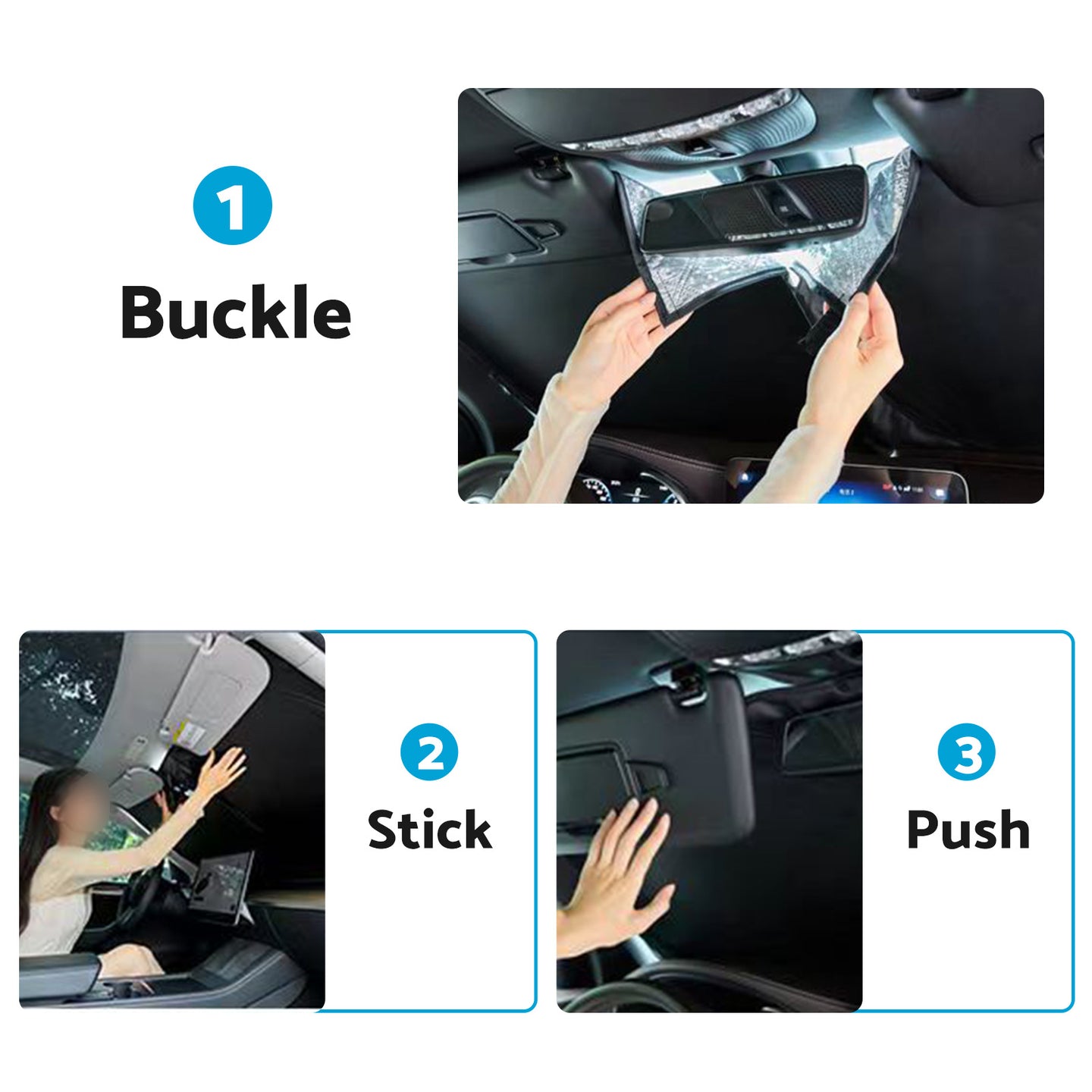 1
Buckle

2
Stick

3
Push