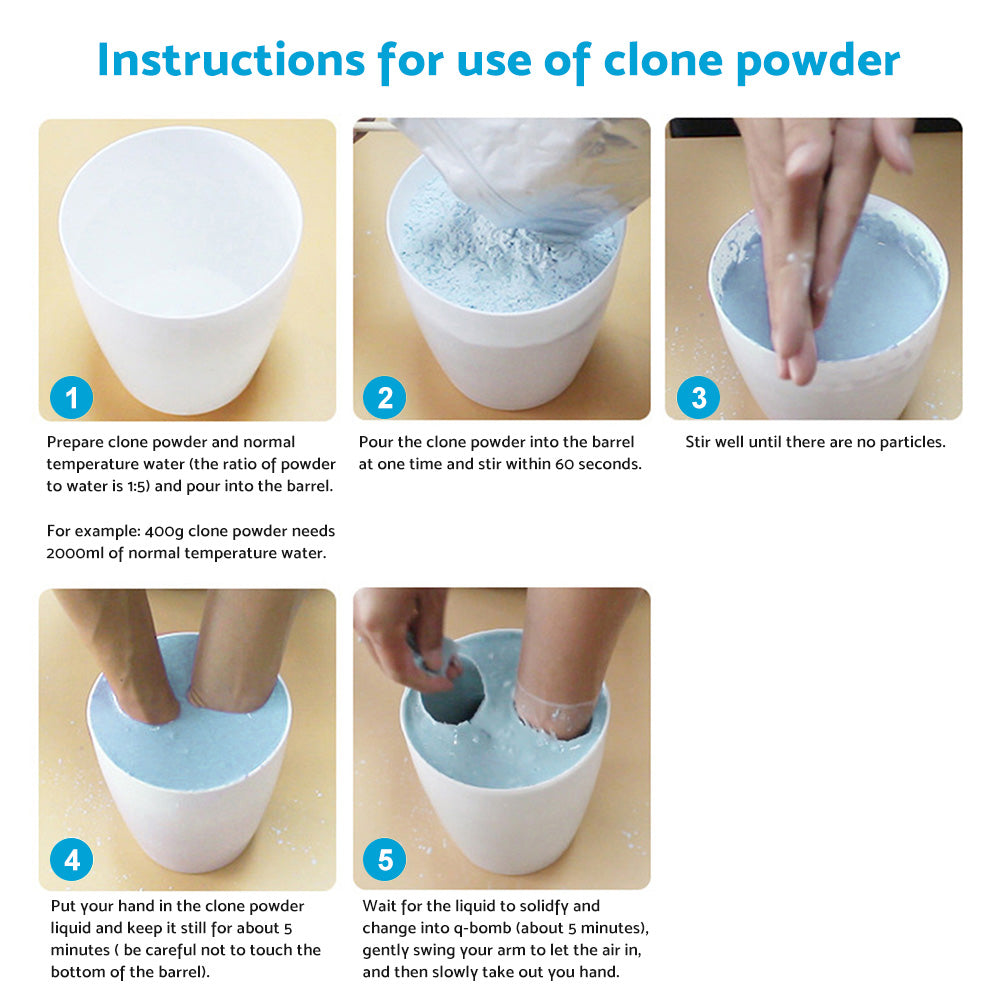 Instructions for use of clone powder

1

Prepare clone powder and normal temperature water (the ratio of powder to water is 1:5) and pour into the barrel.

For example: 400g clone powder needs 2000ml of normal temperature water.

2

Pour the clone powder into the barrel at one time and stir within 60 seconds.

3

Stir well until there are no particles.

4

Put your hand in the clone powder liquid and keep it still for about 5 minutes ( be careful not to touch the bottom of the barrel).

5

Wait for the liquid to solidfy and change into q-bomb (about 5 minutes), gently swing your arm to let the air in, and then slowly take out you hand.