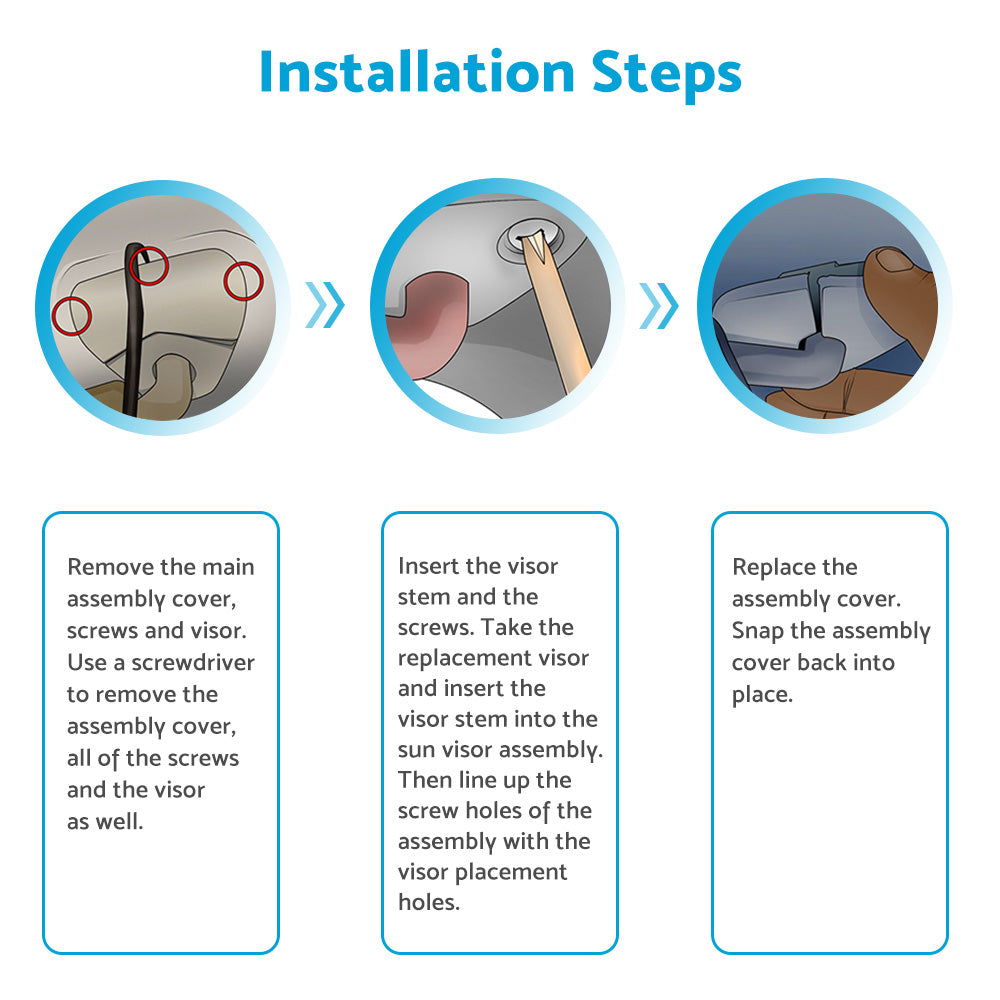 Installation Steps

Remove the main assembly cover, screws and visor. Use a screwdriver to remove the assembly cover, all of the screws and the visor as well.

Insert the visor stem and the screws. Take the replacement visor and insert the visor stem into the sun visor assembly. Then line up the screw holes of the assembly with the visor placement holes.

Replace the assembly cover. Snap the assembly cover back into place.