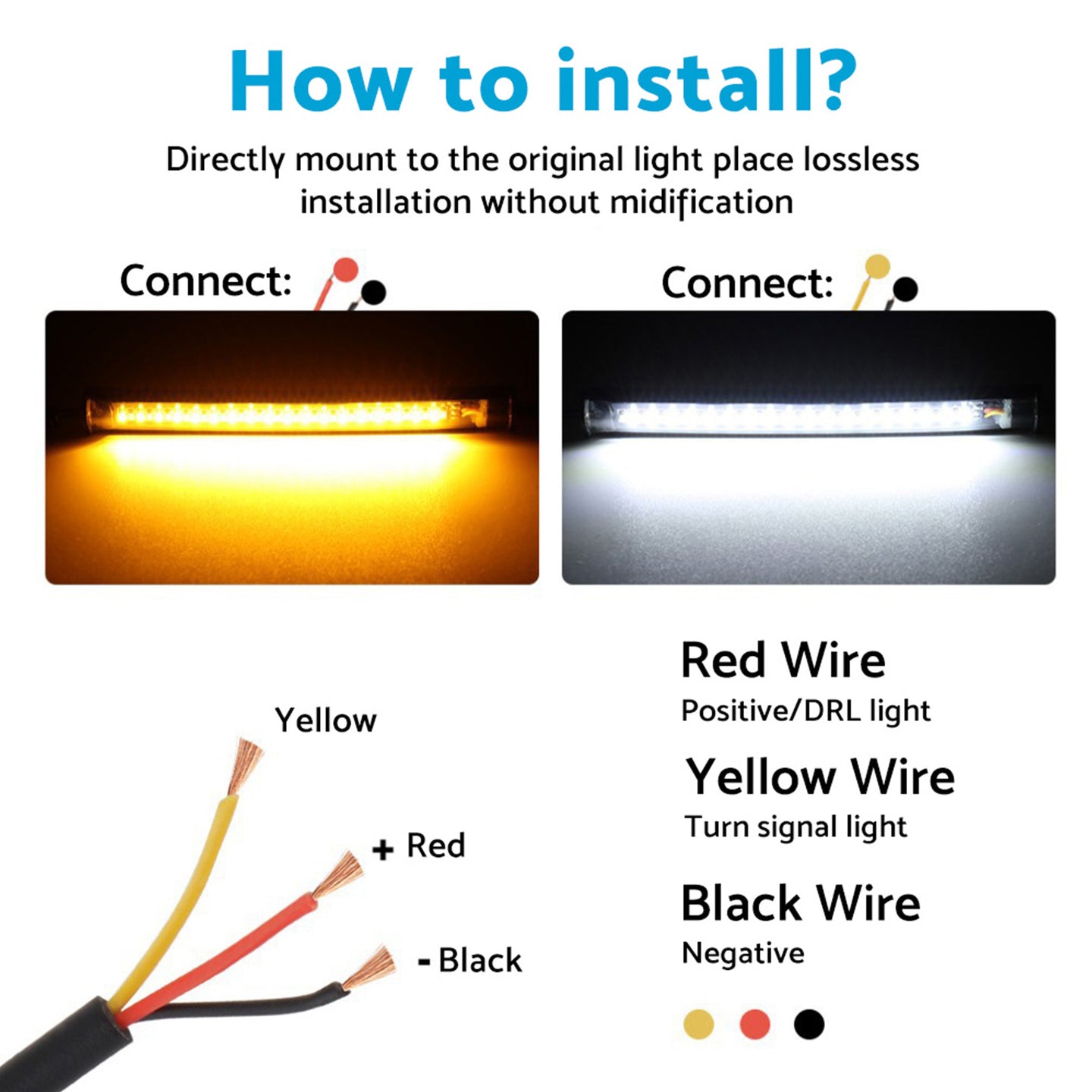 How to install?

Directly mount to the original light place lossless installation without midification

Connect:

Connect:

Yellow

+ Red

- Black

Red Wire
Positive/DRL light

Yellow Wire
Turn signal light

Black Wire
Negative