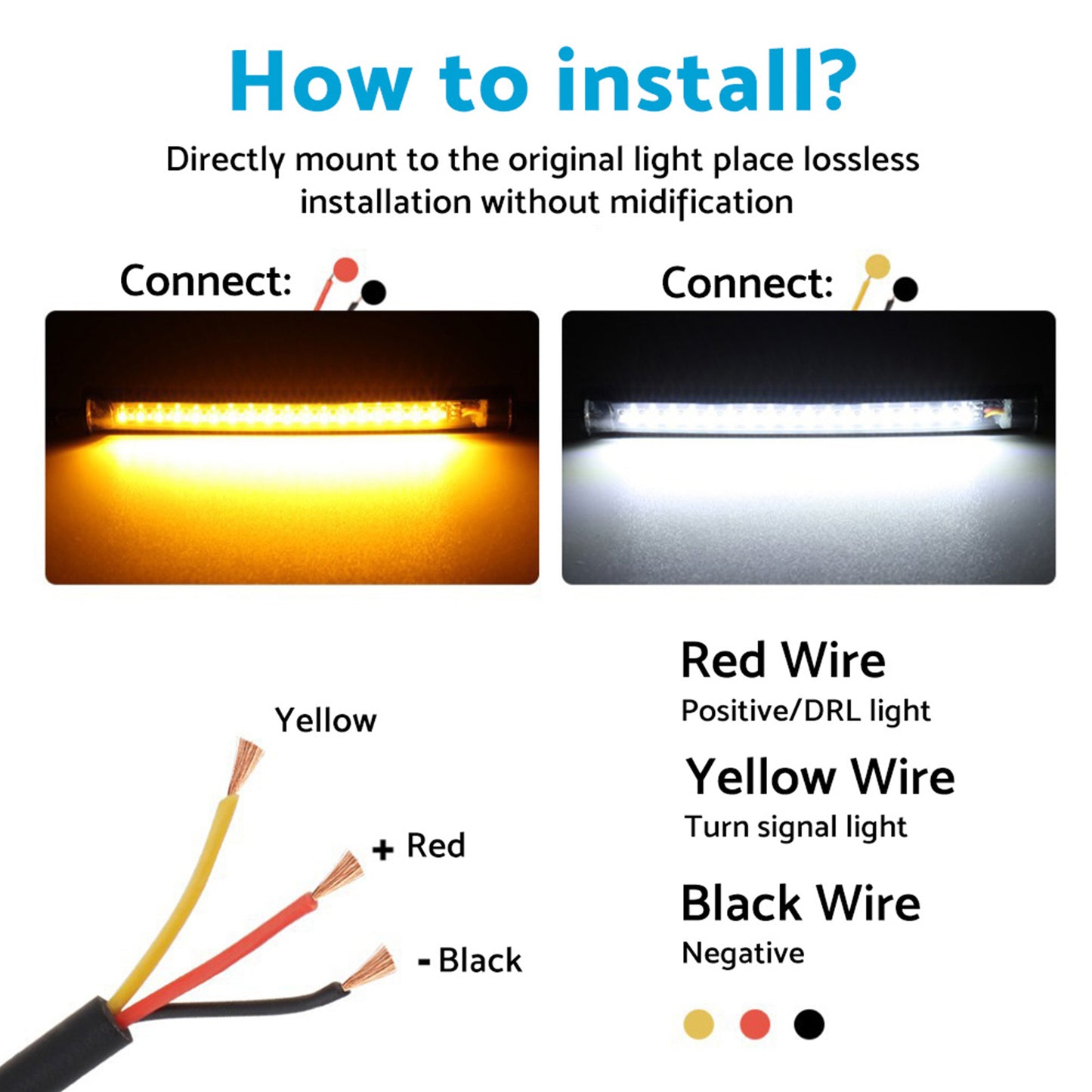 How to install?

Directly mount to the original light place lossless installation without midification

Connect:

Connect:

Yellow

+ Red

- Black

Red Wire
Positive/DRL light

Yellow Wire
Turn signal light

Black Wire
Negative