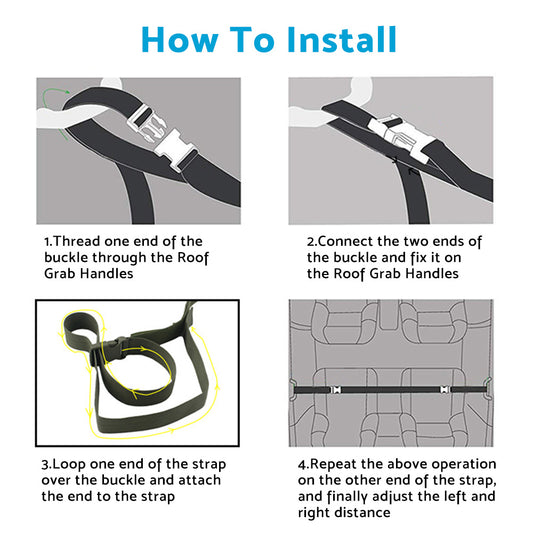 How To Install

1.Thread one end of the buckle through the Roof Grab Handles

2.Connect the two ends of the buckle and fix it on the Roof Grab Handles

3.Loop one end of the strap over the buckle and attach the end to the strap

4.Repeat the above operation on the other end of the strap, and finally adjust the left and right distance