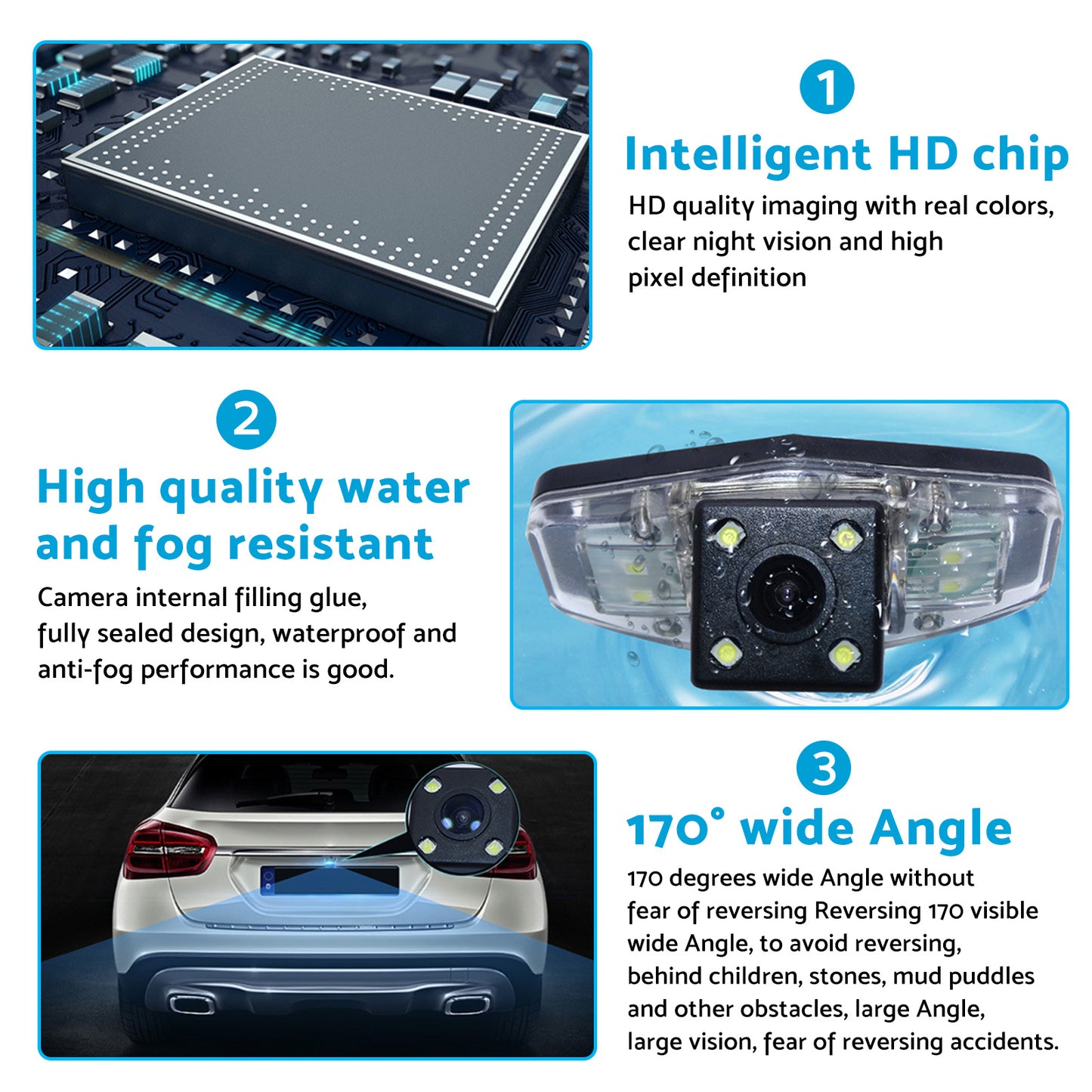 1

Intelligent HD chip

HD quality imaging with real colors, clear night vision and high pixel definition

2

High quality water and fog resistant

Camera internal filling glue, fully sealed design, waterproof and anti-fog performance is good.

3

170° wide Angle

170 degrees wide Angle without fear of reversing Reversing 170 visible wide Angle, to avoid reversing, behind children, stones, mud puddles and other obstacles, large Angle, large vision, fear of reversing accidents.