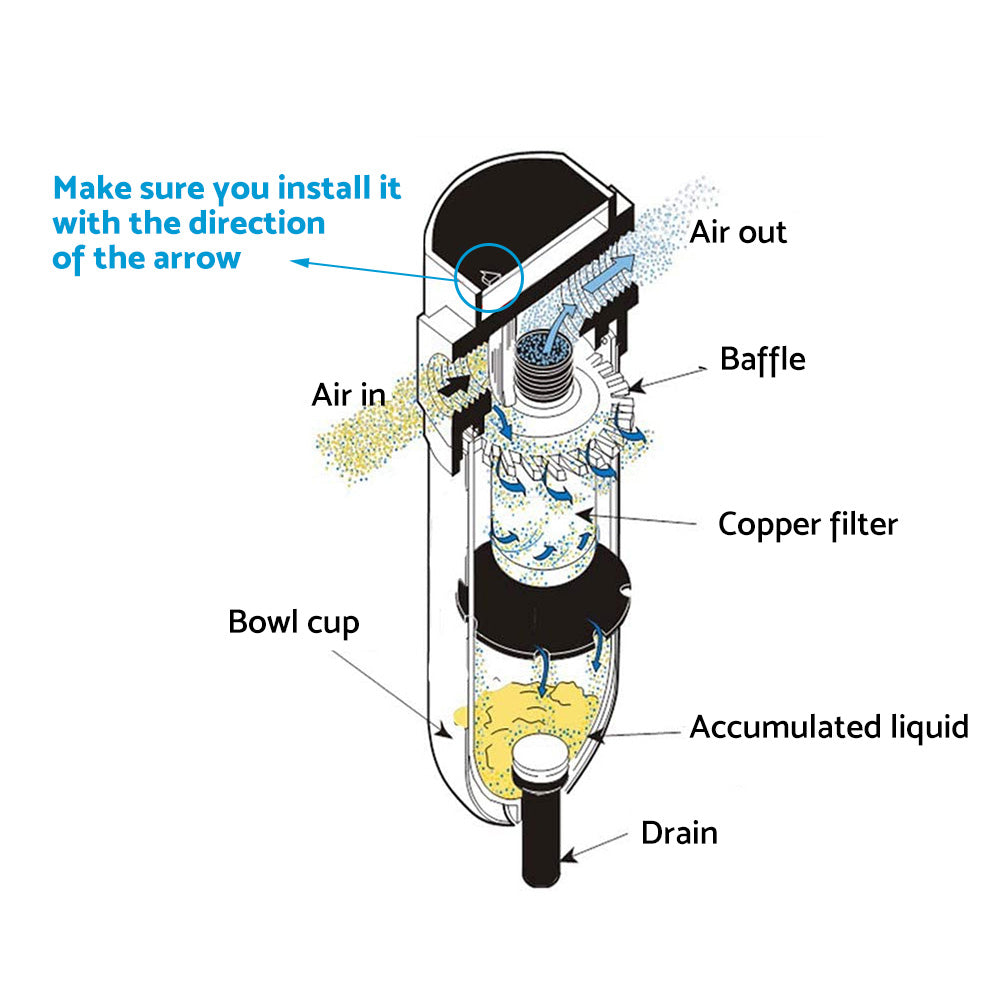 Make sure you install it with the direction of the arrow

Air out

Baffle

Air in

Copper filter

Bowl cup

Accumulated liquid

Drain