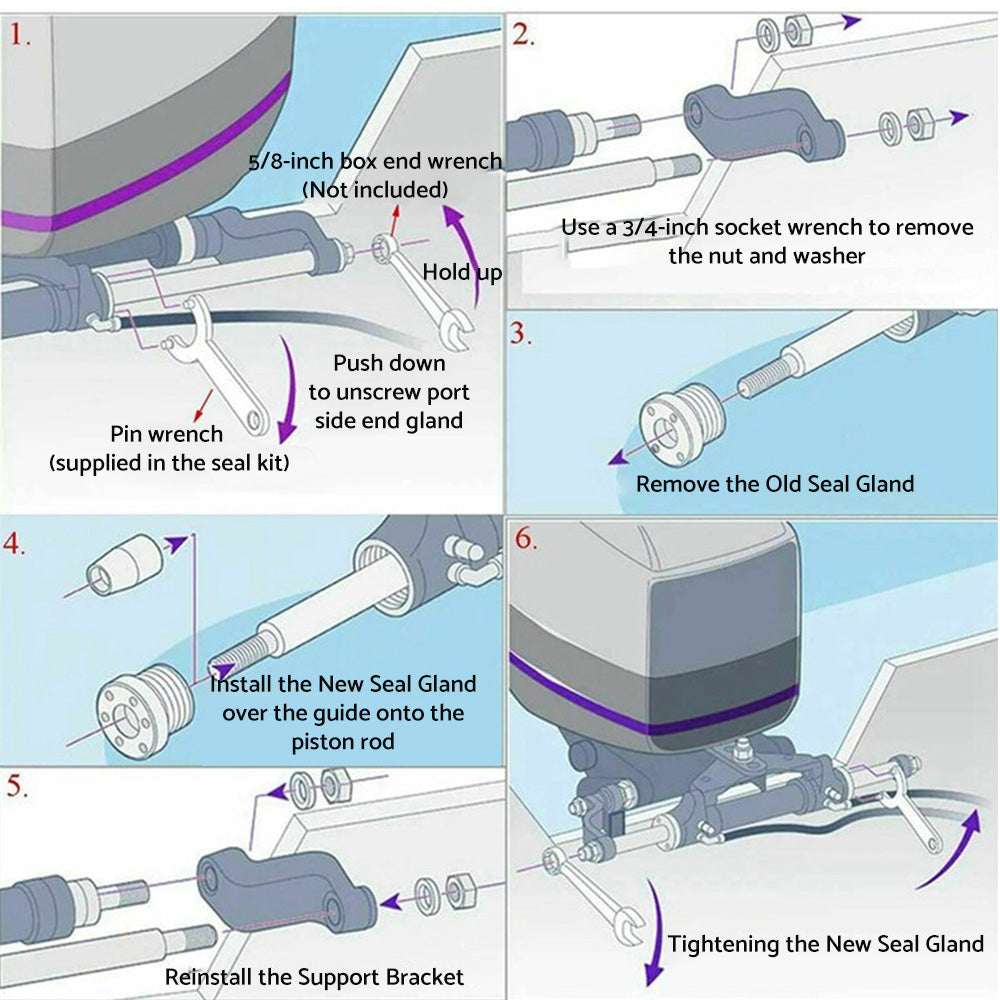 1.

5/8-inch box end wrench (Not included)

Hold up

Push down to unscrew port side end gland

Pin wrench (supplied in the seal kit)

2.

Use a 3/4-inch socket wrench to remove the nut and washer

3.

Remove the Old Seal Gland

4.

Install the New Seal Gland over the guide onto the piston rod

5.

Reinstall the Support Bracket

6.

Tightening the New Seal Gland