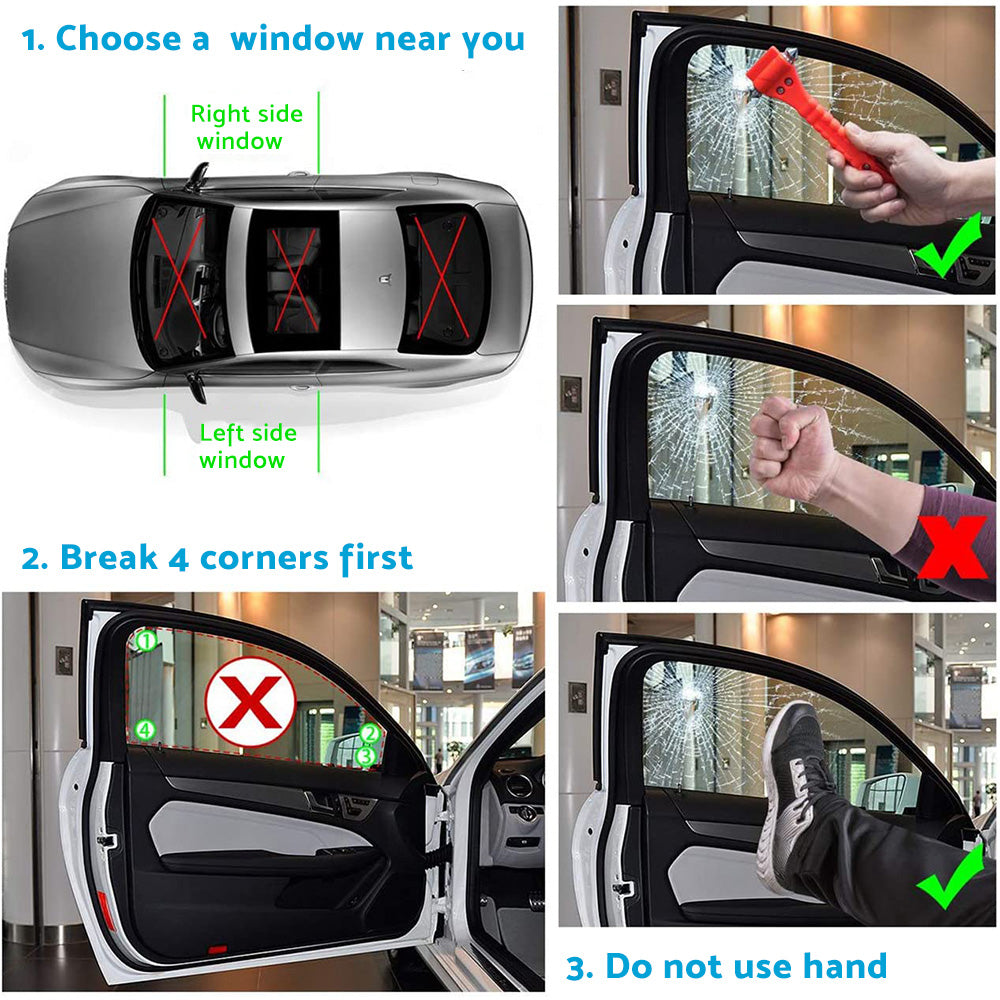 1. Choose a window near you

Right side window

Left side window

2. Break 4 corners first

1

2

3

4

3. Do not use hand