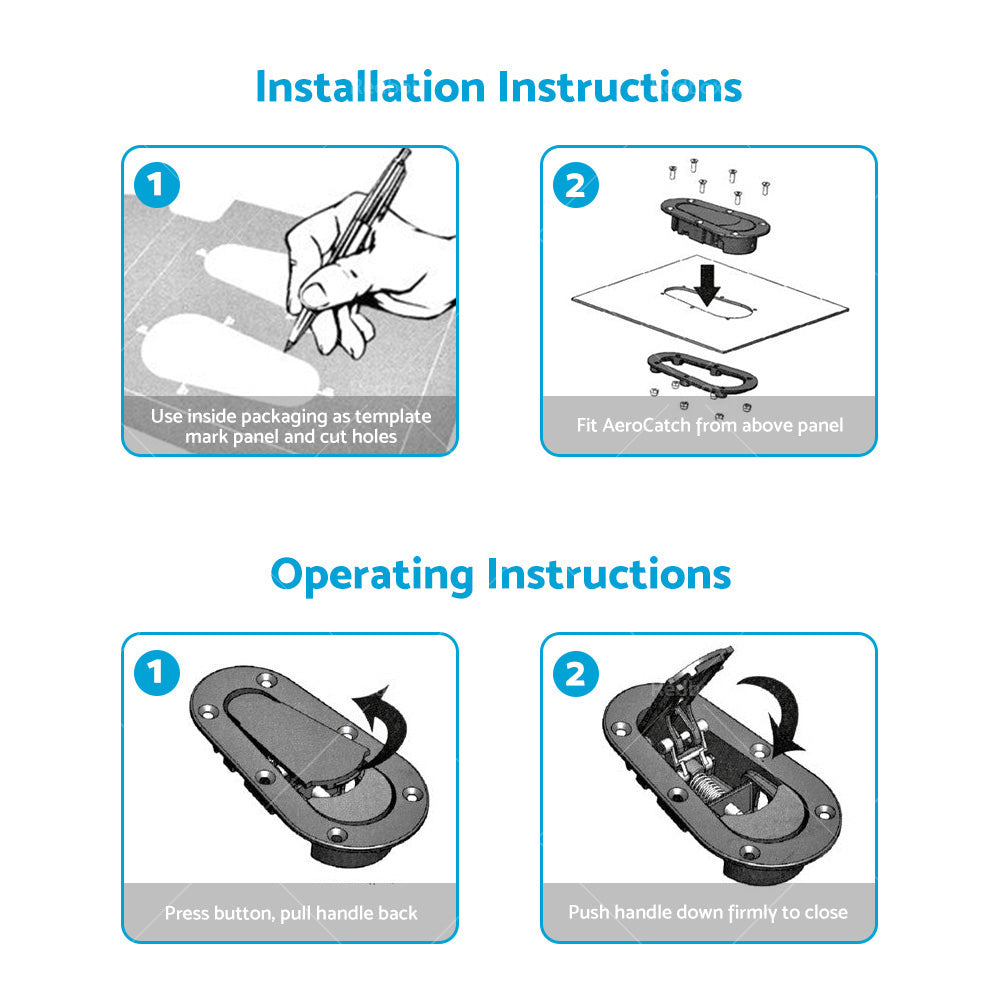 Installation Instructions

1

Use inside packaging as template mark panel and cut holes

2

Fit AeroCatch from above panel

Operating Instructions

1

Press button, pull handle back

2

Push handle down firmly to close