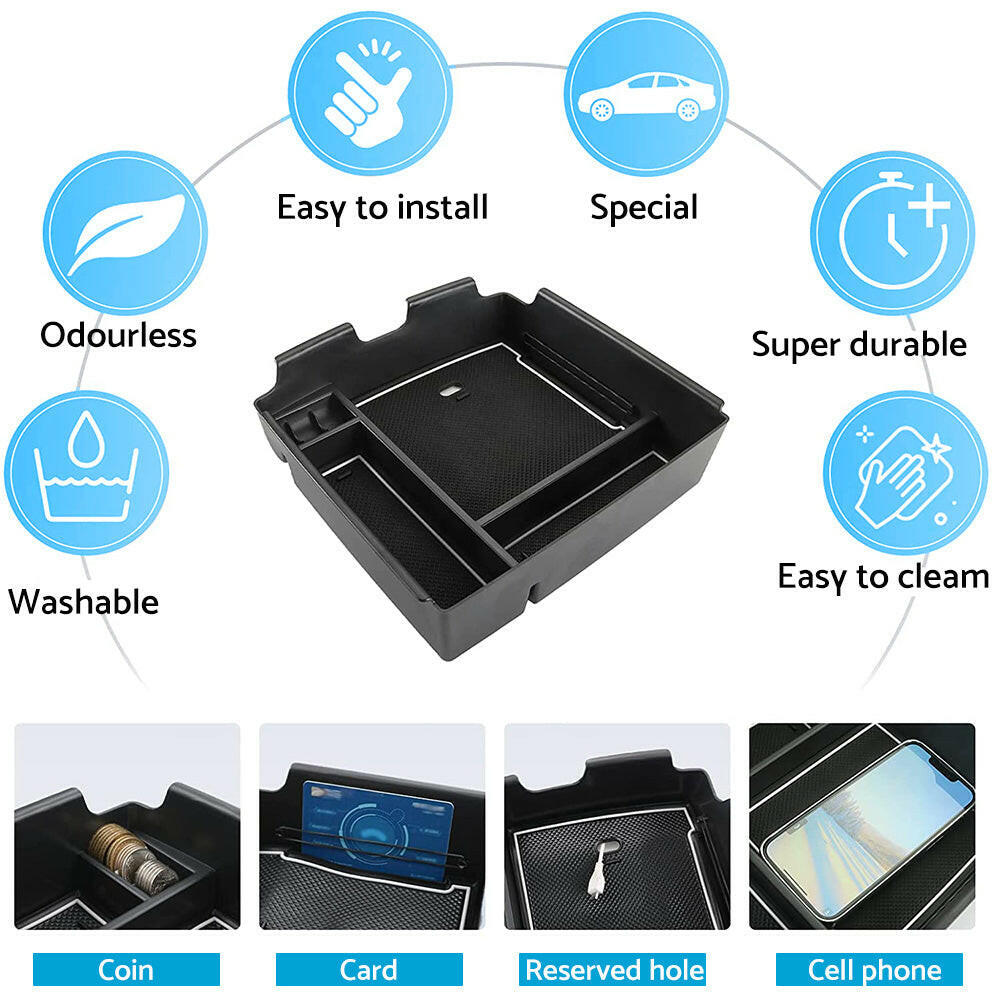 Easy to install

Special

Odourless

Super durable

Washable

Easy to cleam

Coin

Card

Reserved hole

Cell phone