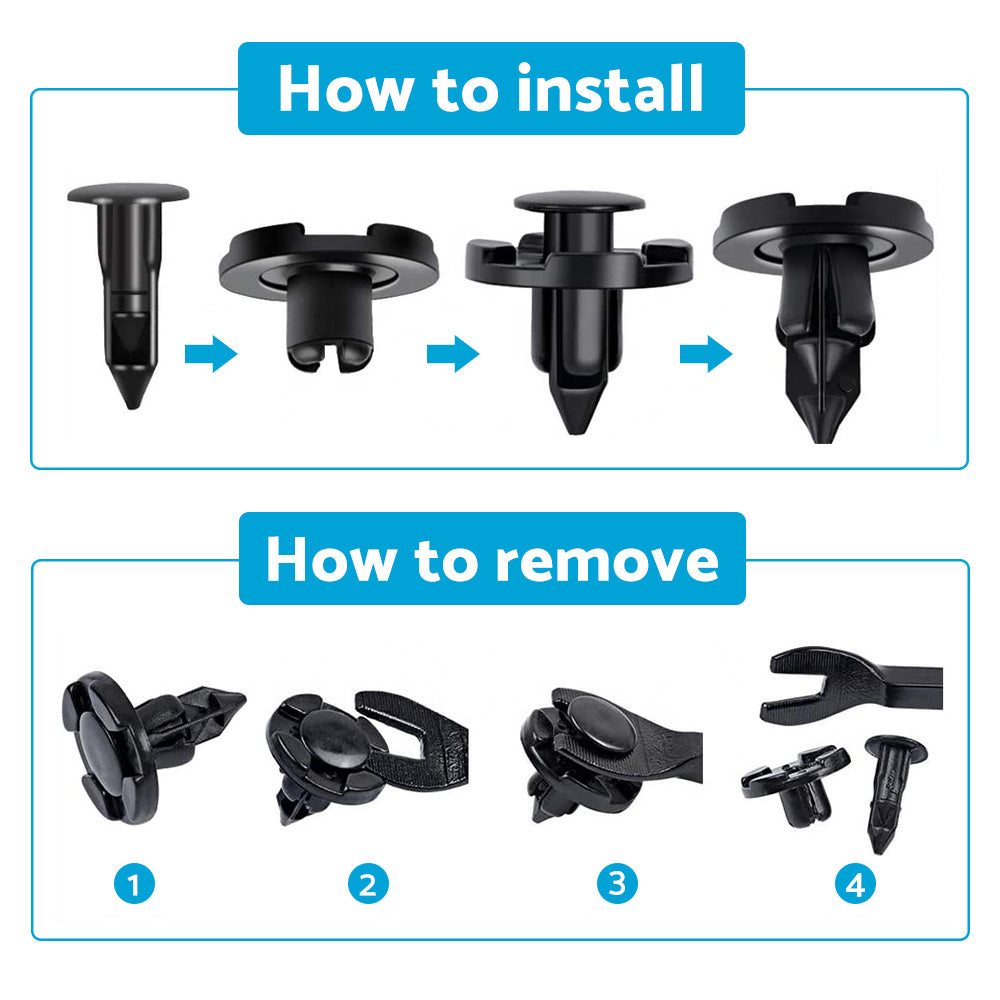 How to install

How to remove

1

2

3

4