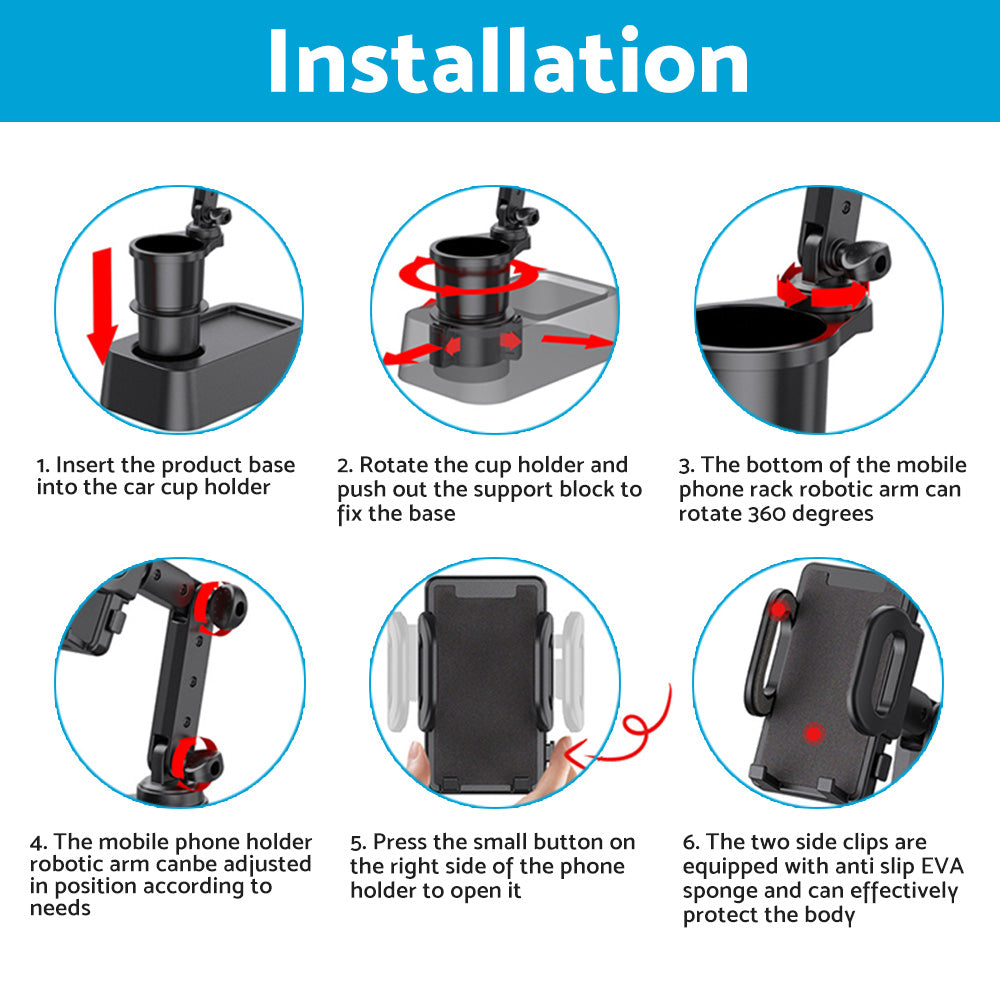 Installation

1. Insert the product base into the car cup holder

2. Rotate the cup holder and push out the support block to fix the base

3. The bottom of the mobile phone rack robotic arm can rotate 360 degrees

4. The mobile phone holder robotic arm canbe adjusted in position according to needs

5. Press the small button on the right side of the phone holder to open it

6. The two side clips are equipped with anti slip EVA sponge and can effectively protect the body