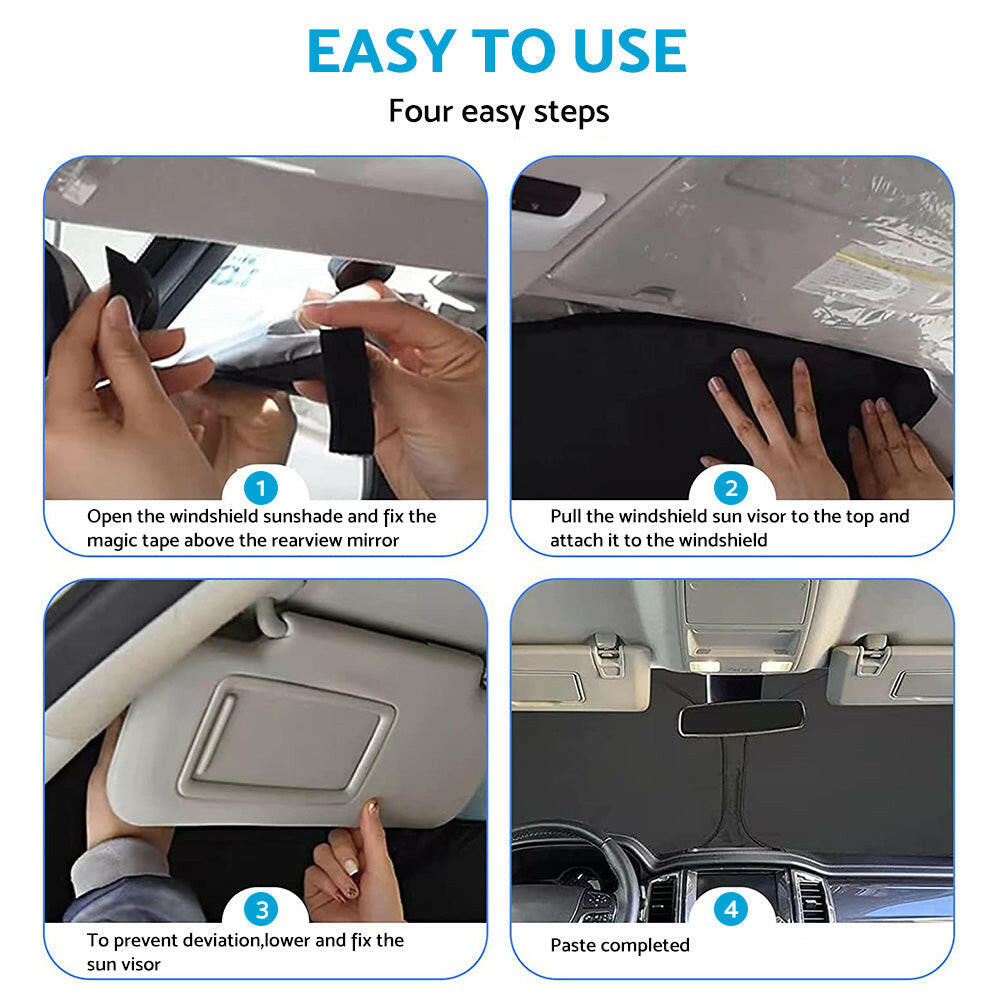 EASY TO USE

Four easy steps

1
Open the windshield sunshade and fix the magic tape above the rearview mirror

2
Pull the windshield sun visor to the top and attach it to the windshield

3
To prevent deviation,lower and fix the sun visor

4
Paste completed