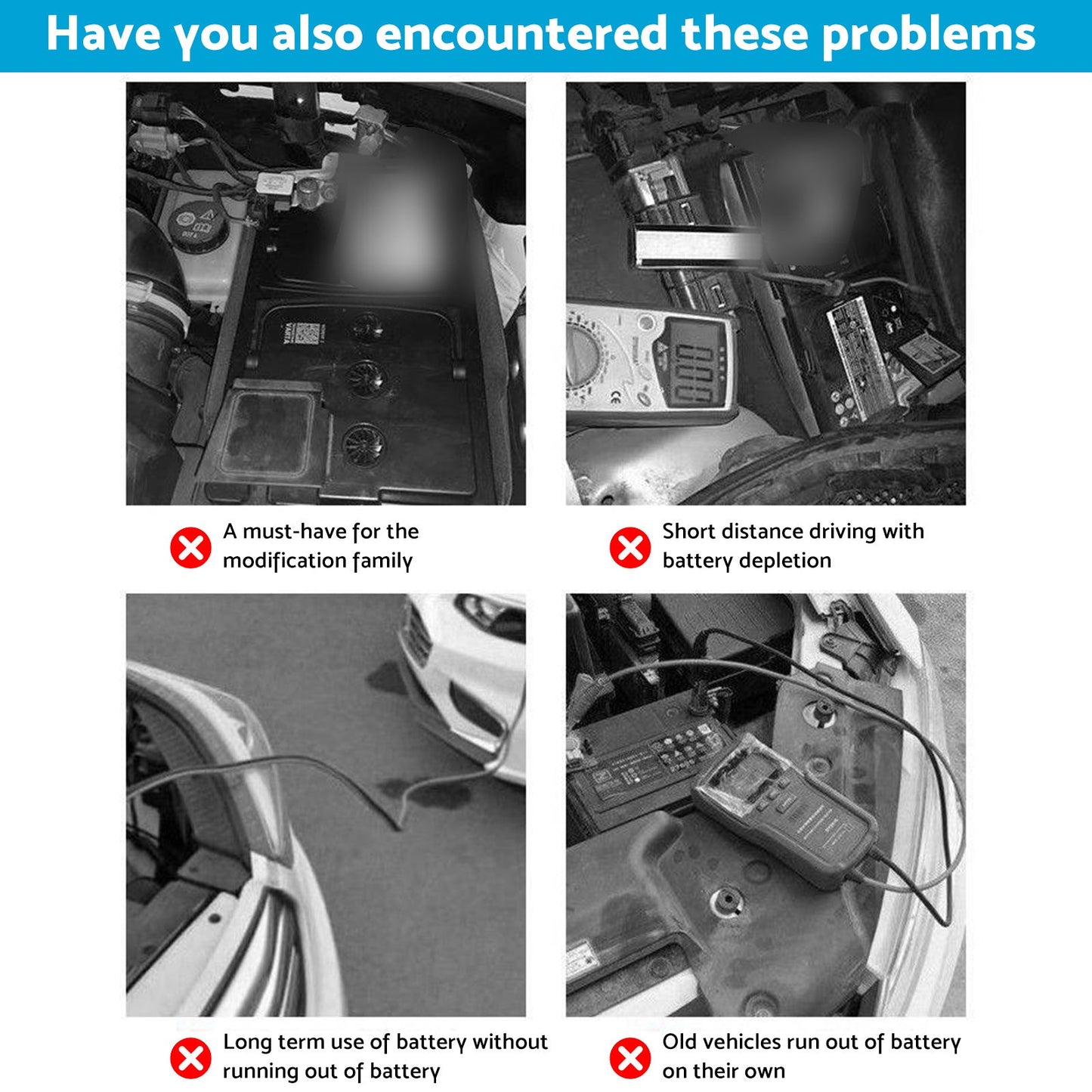 Have you also encountered these problems

A must-have for the modification family

Short distance driving with battery depletion

Long term use of battery without running out of battery

Old vehicles run out of battery on their own