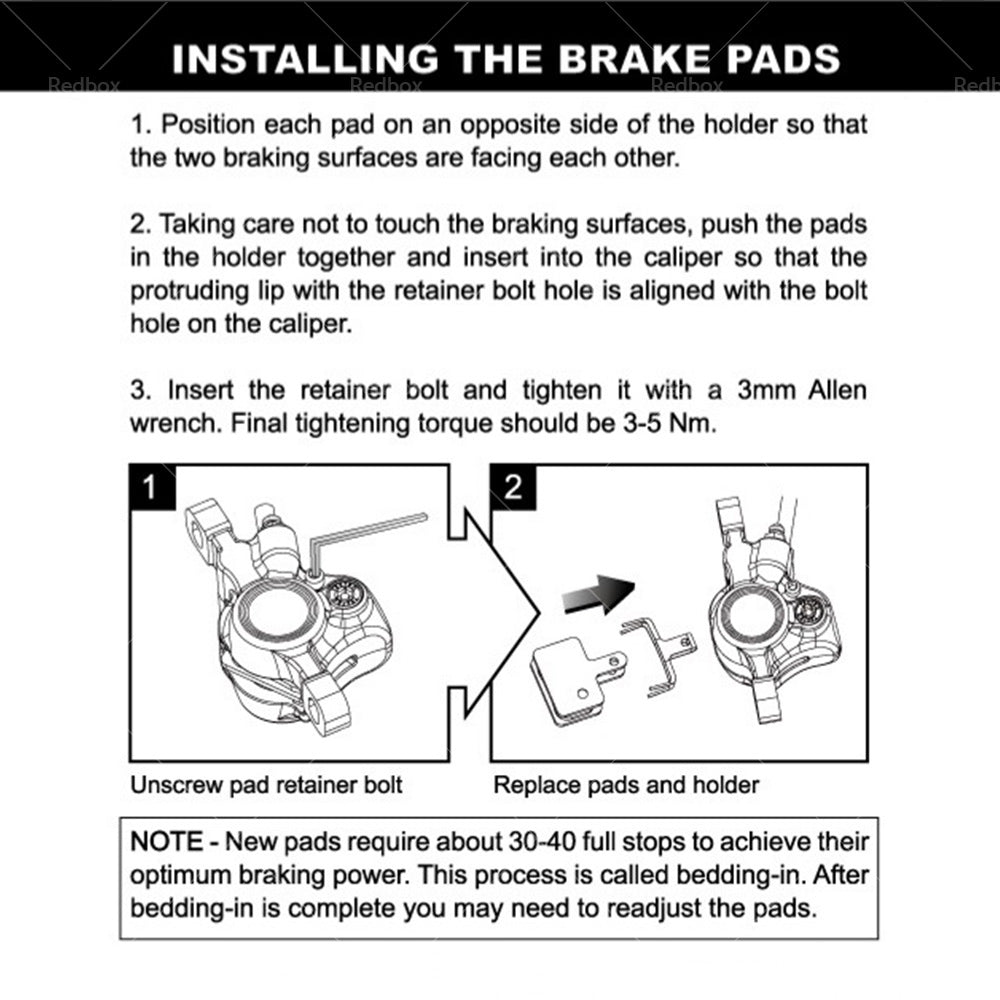 INSTALLING THE BRAKE PADS

Redbox Redbox Redbox Redb

1. Position each pad on an opposite side of the holder so that the two braking surfaces are facing each other.

2. Taking care not to touch the braking surfaces, push the pads in the holder together and insert into the caliper so that the protruding lip with the retainer bolt hole is aligned with the bolt hole on the caliper.

3. Insert the retainer bolt and tighten it with a 3mm Allen wrench. Final tightening torque should be 3-5 Nm.

1

2

Unscrew pad retainer bolt

Replace pads and holder

NOTE - New pads require about 30-40 full stops to achieve their optimum braking power. This process is called bedding-in. After bedding-in is complete you may need to readjust the pads.