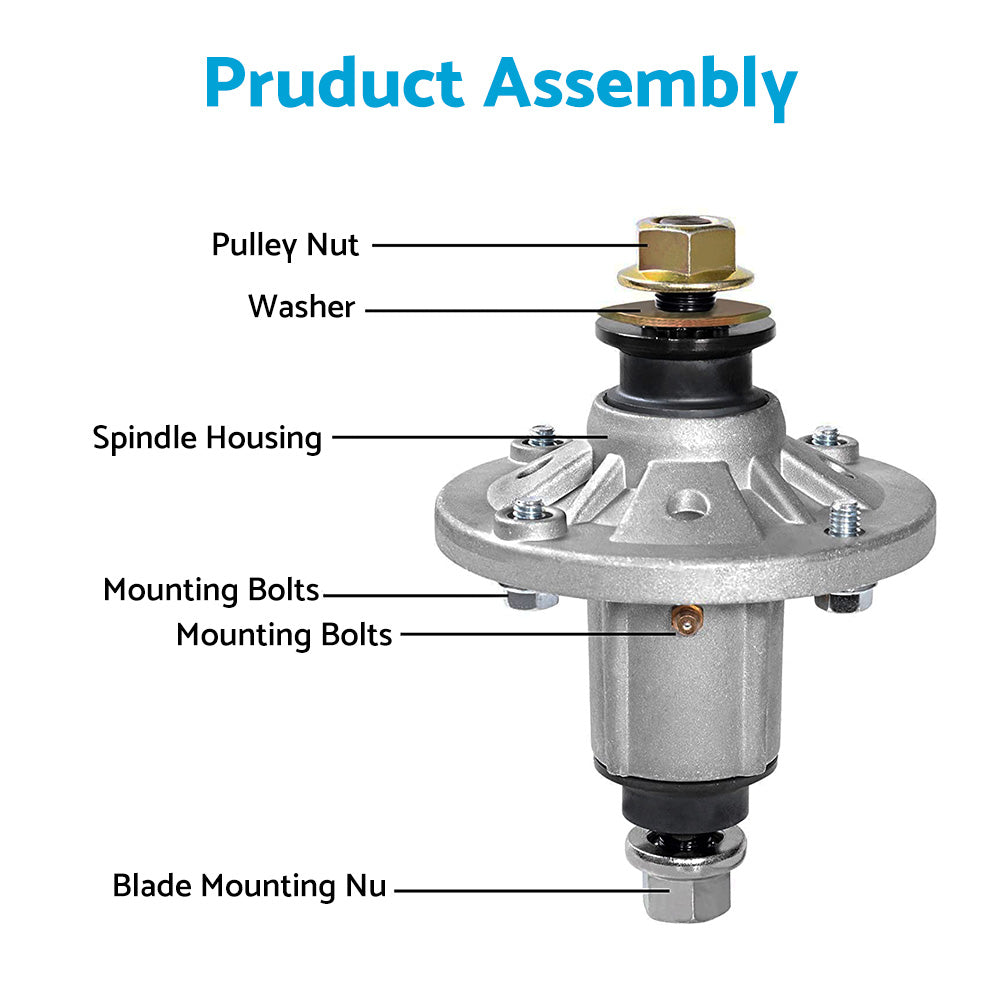 Pruduct Assembly

Pulley Nut

Washer

Spindle Housing

Mounting Bolts

Mounting Bolts

Blade Mounting Nu