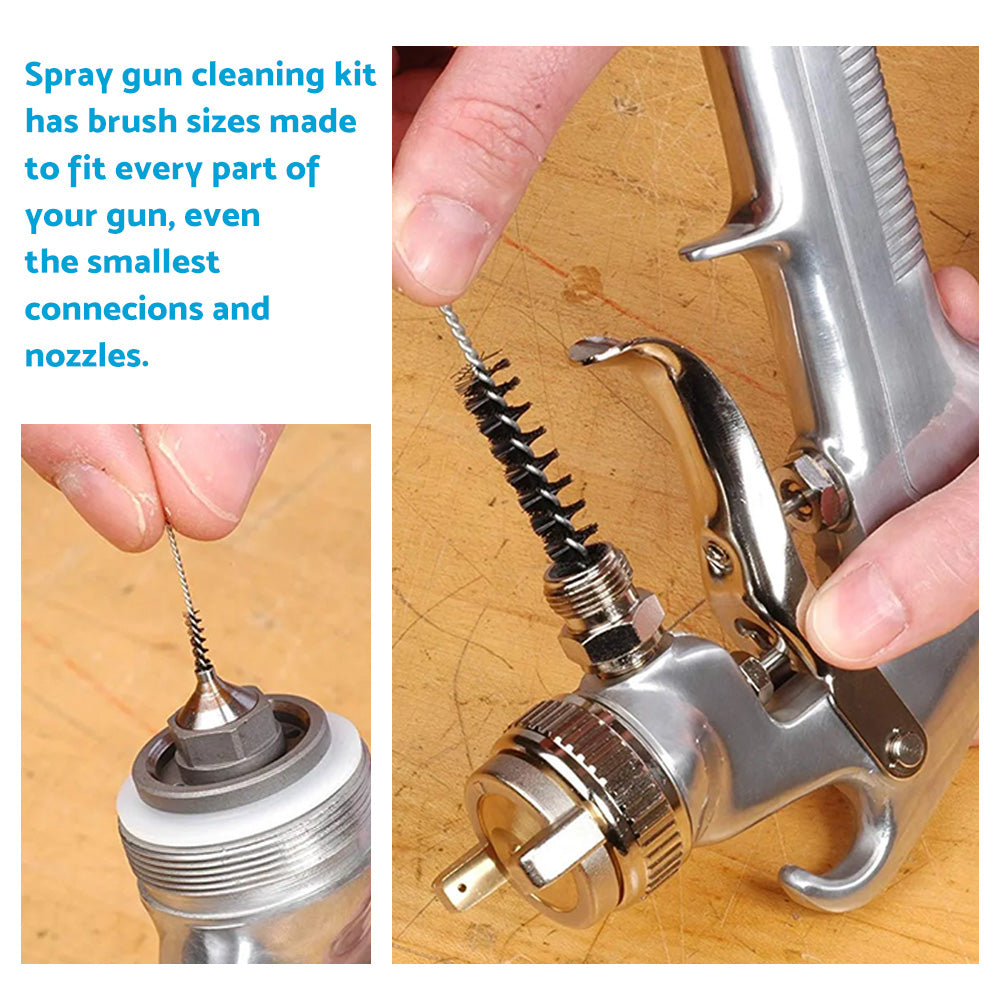 Spray gun cleaning kit has brush sizes made to fit every part of your gun, even the smallest connecions and nozzles.