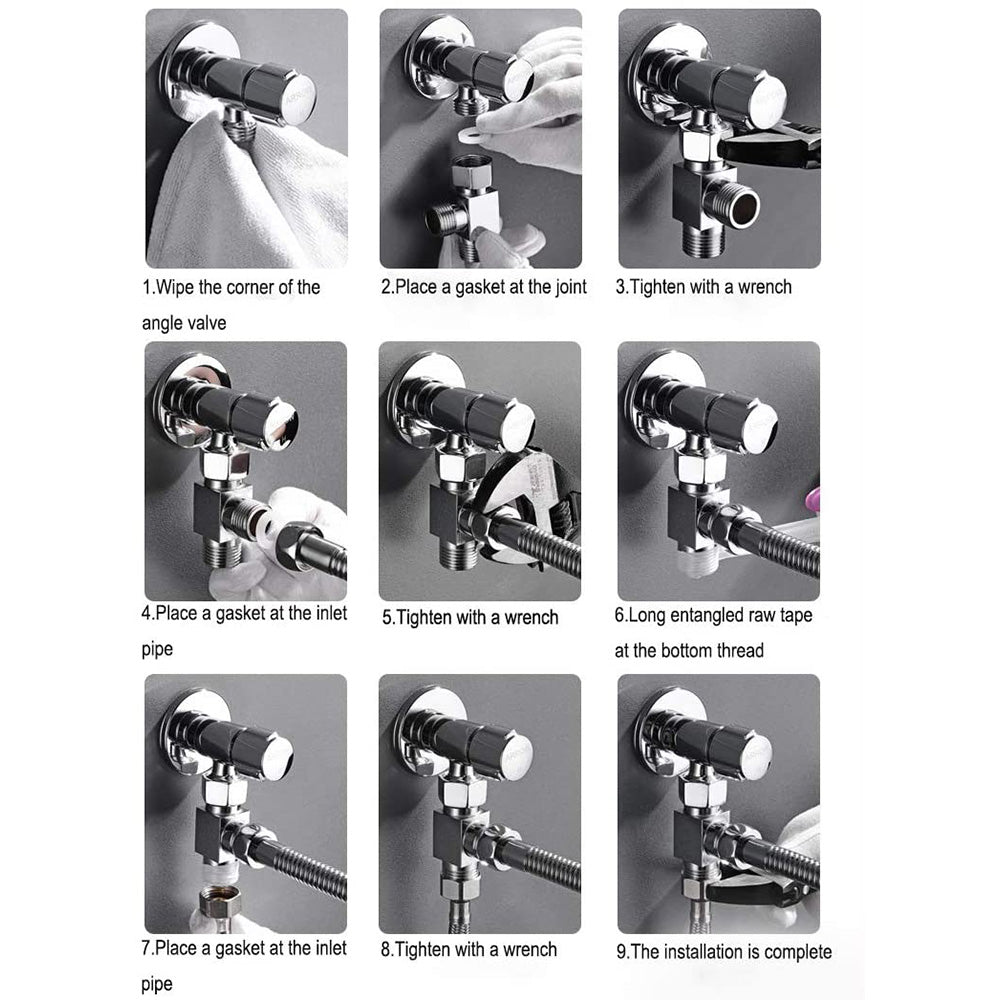 1.Wipe the corner of the angle valve

2.Place a gasket at the joint

3.Tighten with a wrench

4.Place a gasket at the inlet pipe

5.Tighten with a wrench

6.Long entangled raw tape at the bottom thread

7.Place a gasket at the inlet pipe

8.Tighten with a wrench

9.The installation is complete